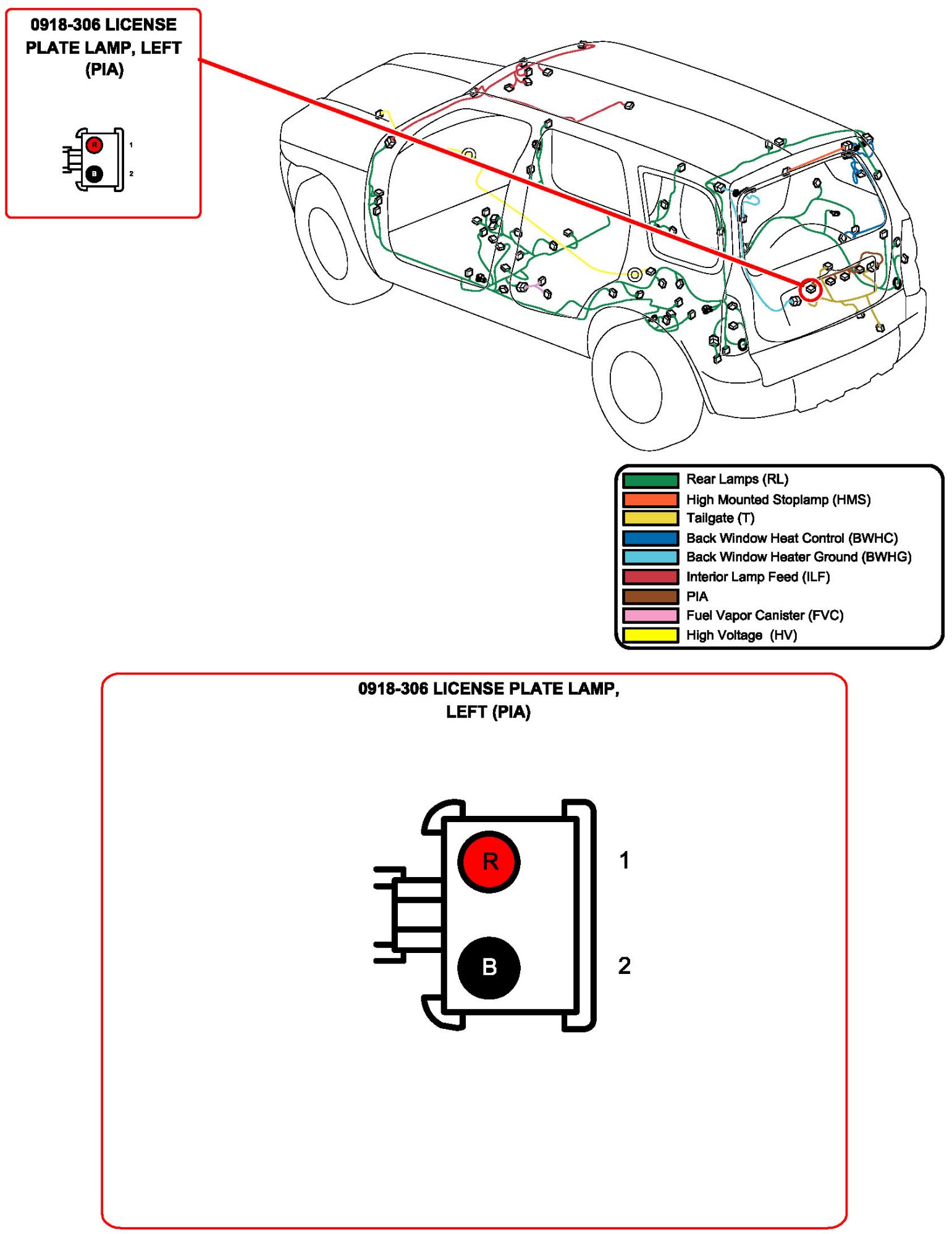 0918-306 LICENSE PLATE LAMP, LEFT (PIA)

R 1
B 2

Rear Lamps (RL)
High Mounted Stoplamp (HMS)
Tailgate (T)
Back Window Heat Control (BWHC)
Back Window Heater Ground (BWHG)
Interior Lamp Feed (ILF)
PIA
Fuel Vapor Canister (FVC)
High Voltage (HV)

0918-306 LICENSE PLATE LAMP, LEFT (PIA)

R 1
B 2