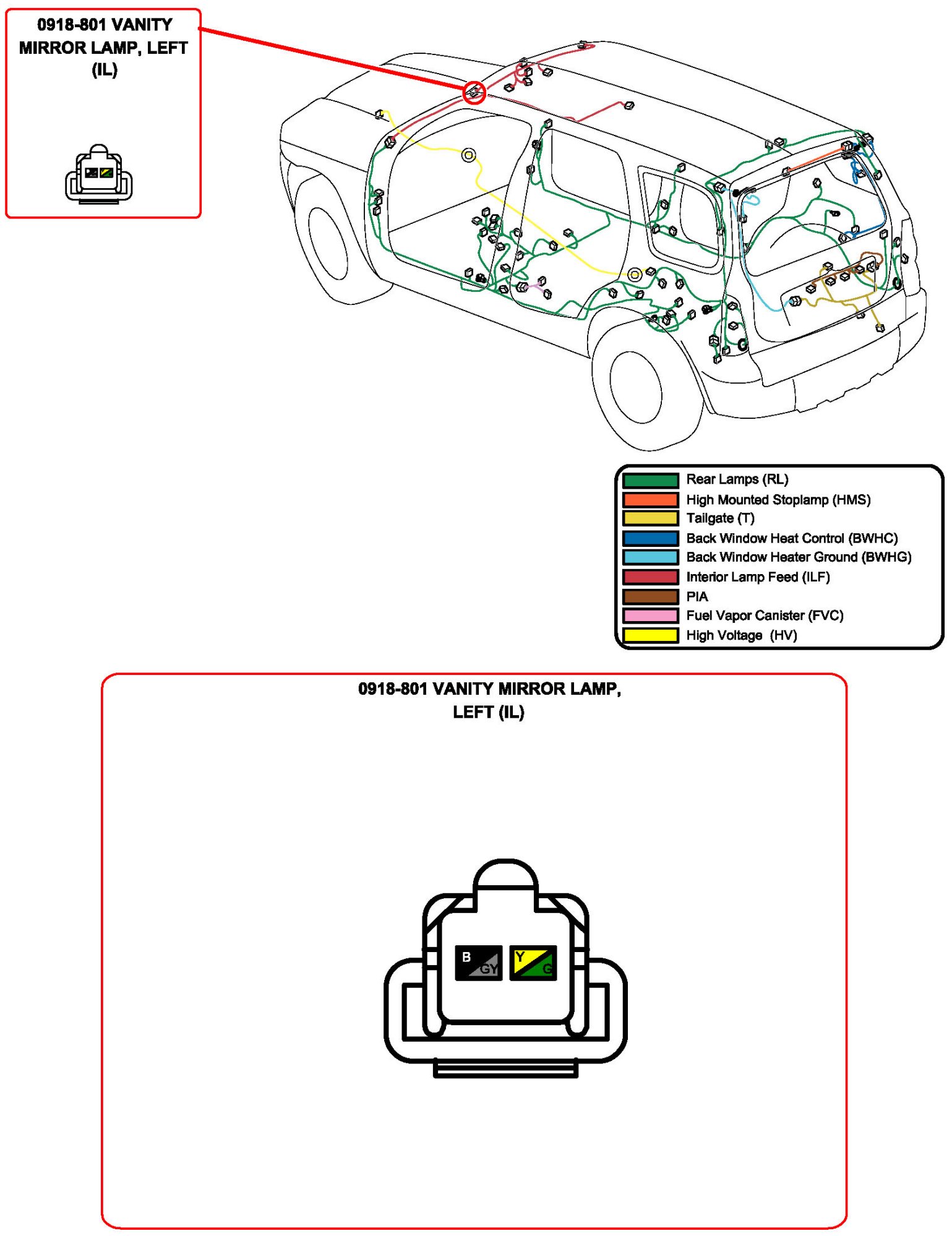 0918-801 VANITY MIRROR LAMP, LEFT (IL)

Rear Lamps (RL)
High Mounted Stoplamp (HMS)
Tailgate (T)
Back Window Heat Control (BWHC)
Back Window Heater Ground (BWHG)
Interior Lamp Feed (ILF)
PIA
Fuel Vapor Canister (FVC)
High Voltage (HV)

0918-801 VANITY MIRROR LAMP, LEFT (IL)

B GY Y G