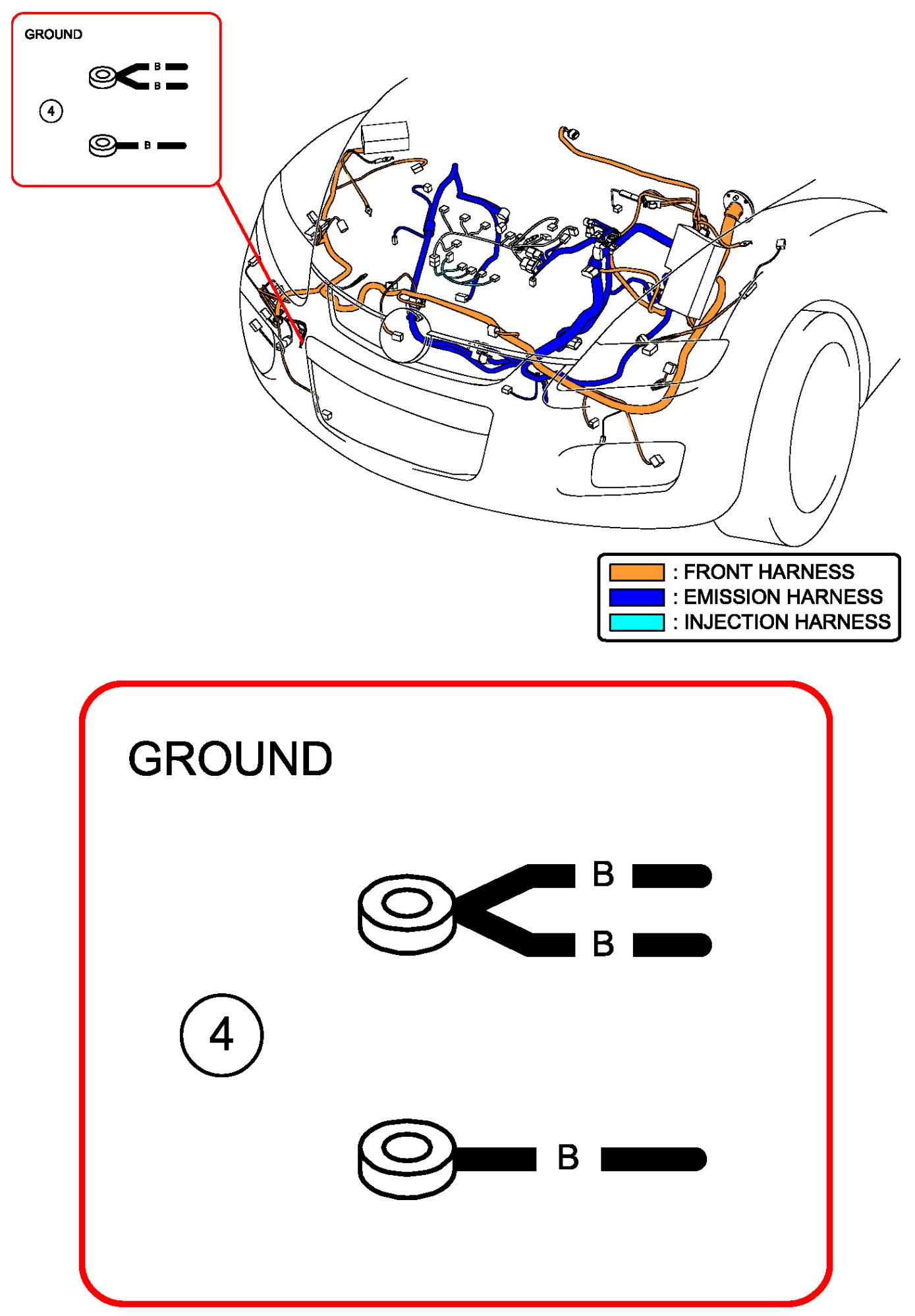 GROUND

B
B
4
B

: FRONT HARNESS
: EMISSION HARNESS
: INJECTION HARNESS

GROUND

B
B
4
B