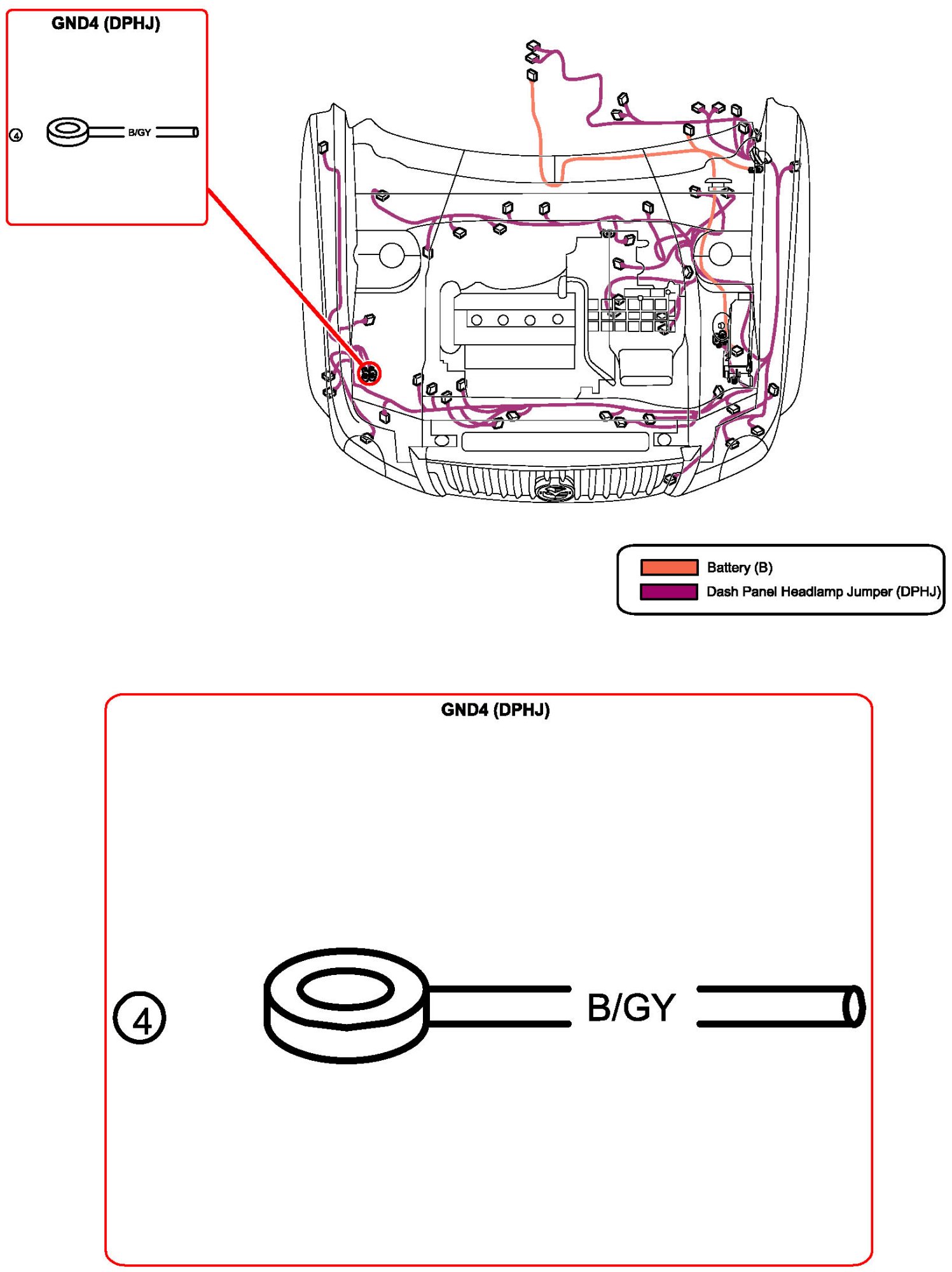 GND4 (DPHJ)

4

B/GY

Battery (B)
Dash Panel Headlamp Jumper (DPHJ)

GND4 (DPHJ)

4

B/GY