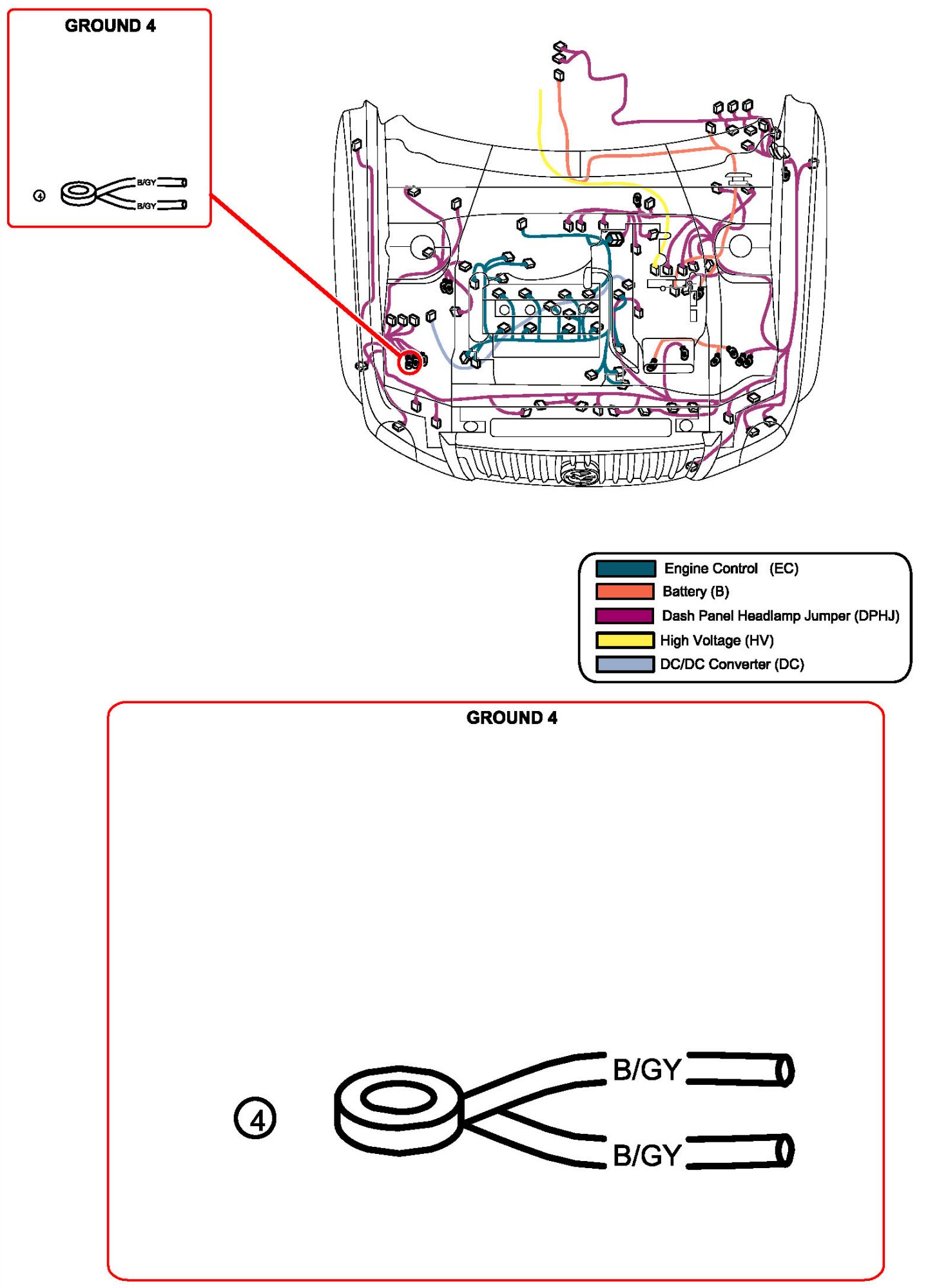 GROUND 4

④ B/GY B/GY

Engine Control (EC)
Battery (B)
Dash Panel Headlamp Jumper (DPHJ)
High Voltage (HV)
DC/DC Converter (DC)

GROUND 4

④ B/GY B/GY