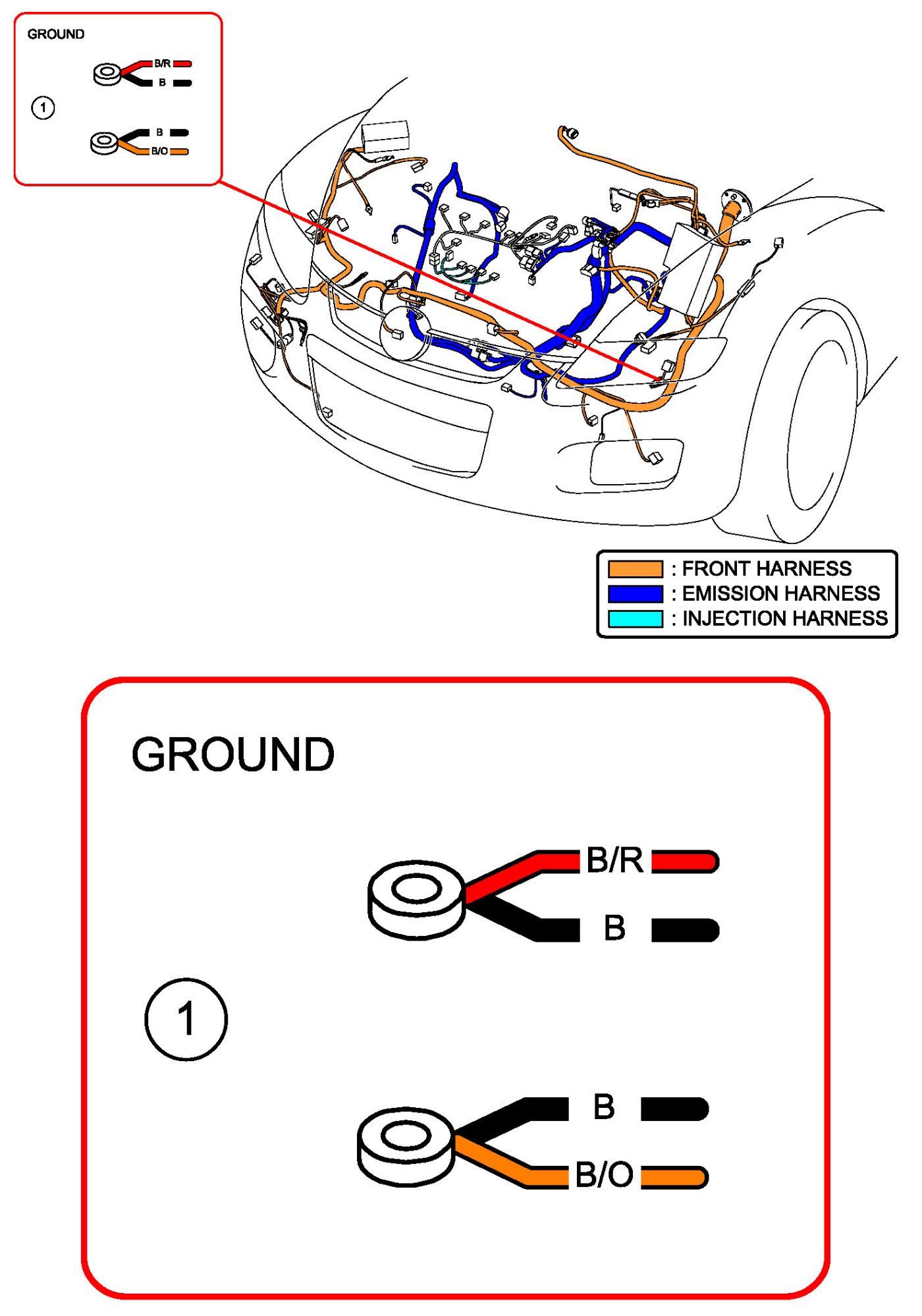 GROUND

B/R
B
1
B
B/O

: FRONT HARNESS
: EMISSION HARNESS
: INJECTION HARNESS

GROUND

B/R
B
1
B
B/O