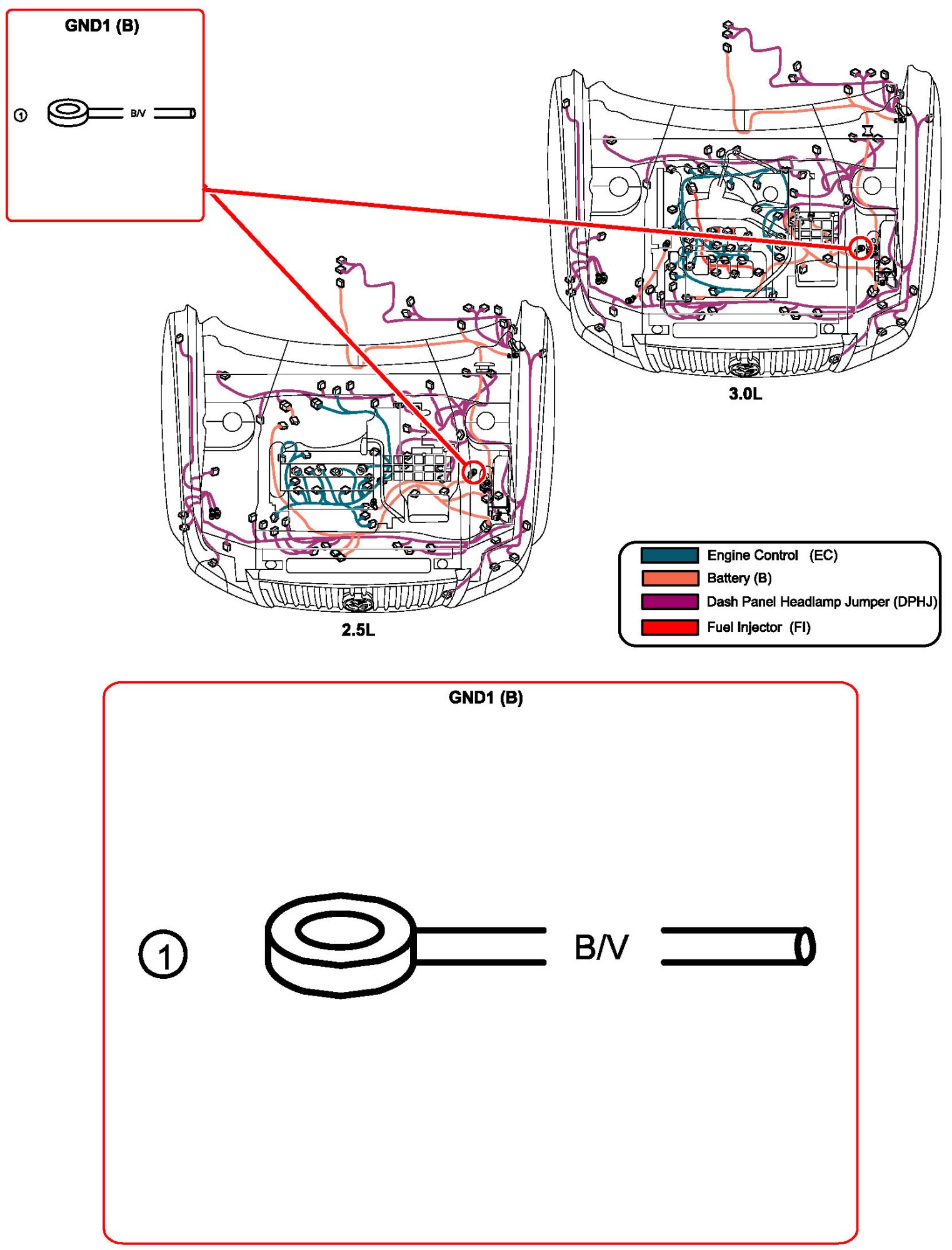 GND1 (B)

① B/V

3.0L

2.5L

Engine Control (EC)
Battery (B)
Dash Panel Headlamp Jumper (DPHJ)
Fuel Injector (FI)

GND1 (B)

① B/V