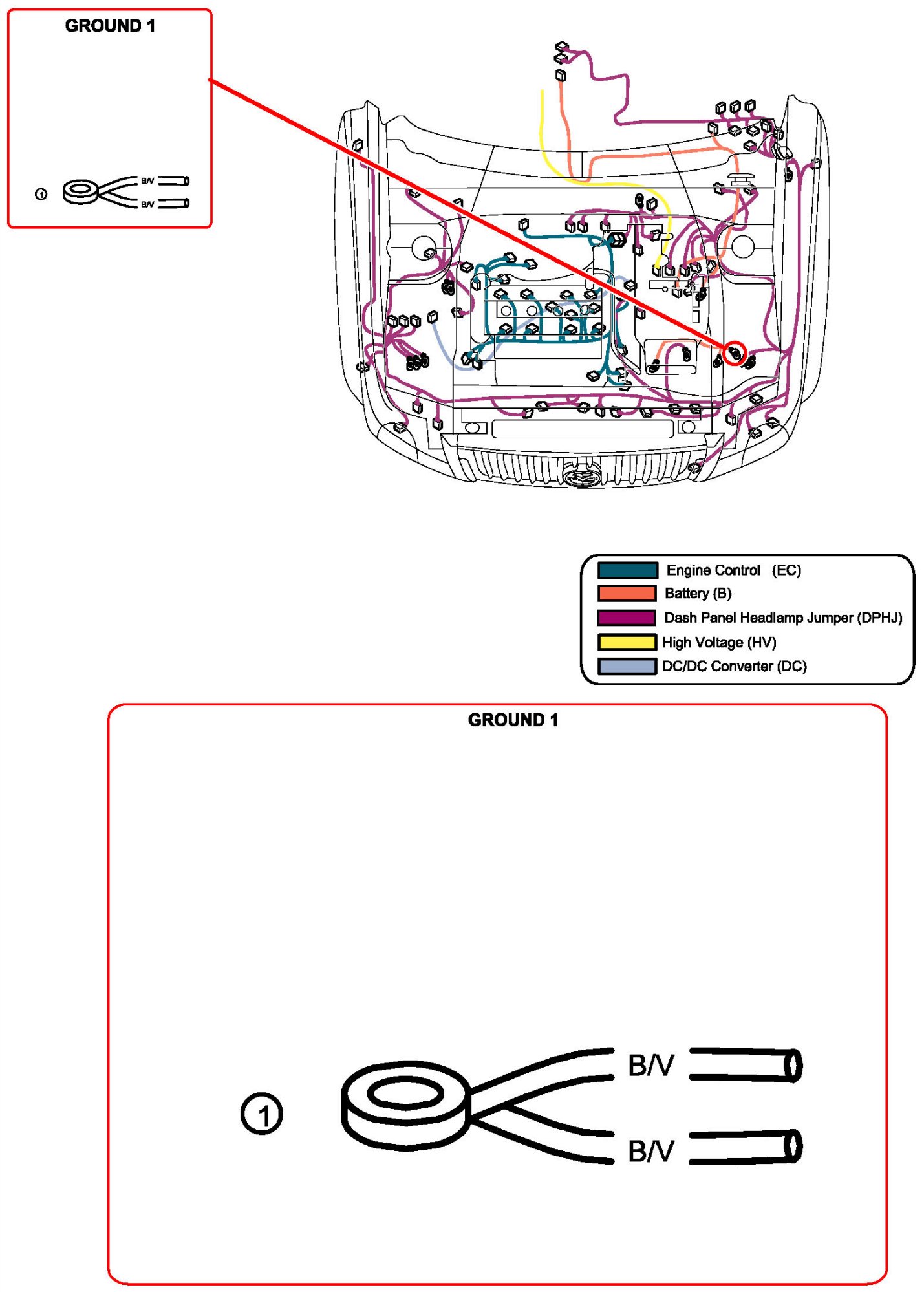 GROUND 1

①

B/V

B/V

Engine Control (EC)
Battery (B)
Dash Panel Headlamp Jumper (DPHJ)
High Voltage (HV)
DC/DC Converter (DC)

GROUND 1

①

B/V

B/V