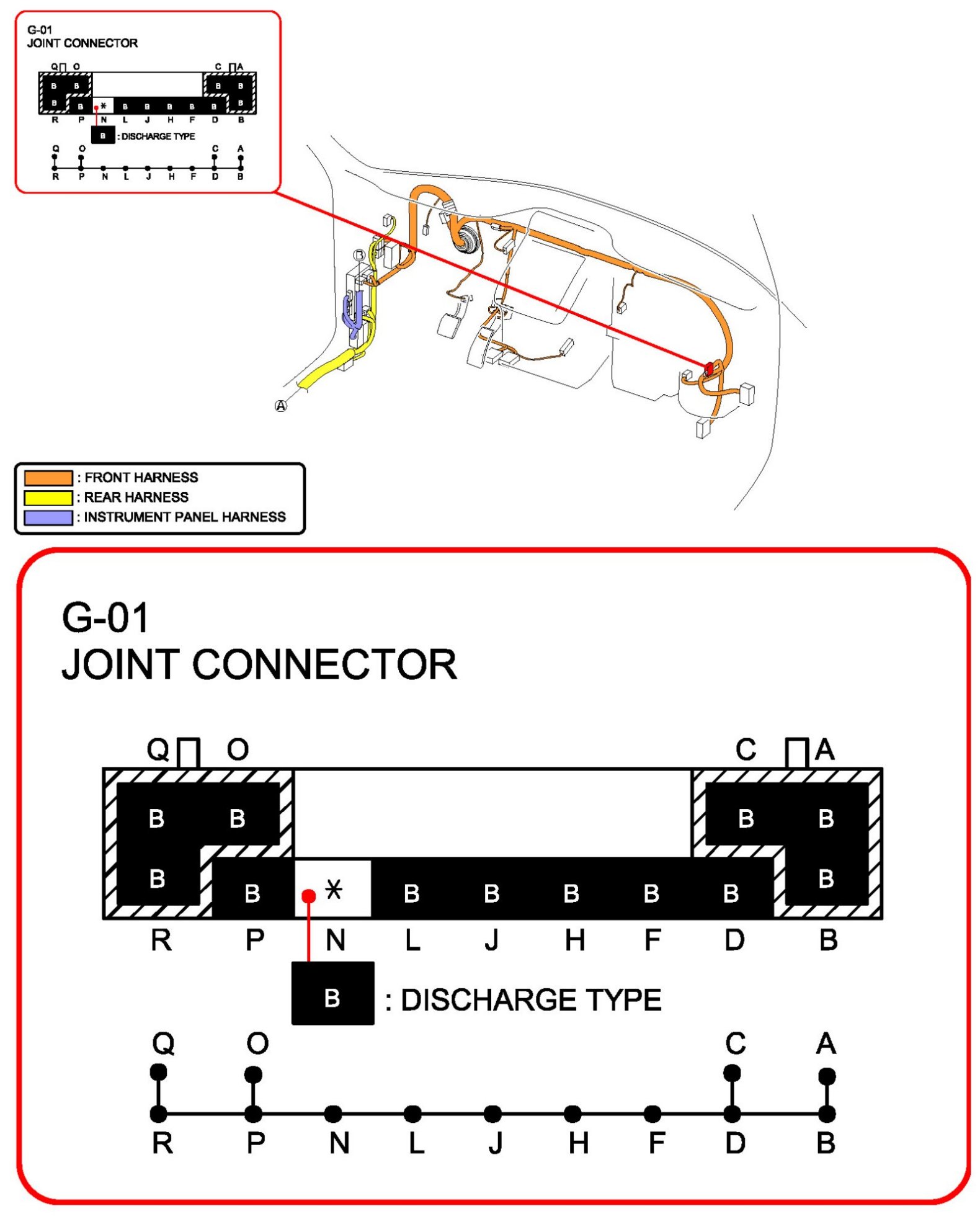 G-01
JOINT CONNECTOR

Q O C A
B B B B
B B * B B B B B B
R P N L J H F D B

B : DISCHARGE TYPE

Q O C A
R P N L J H F D B

Ⓑ
Ⓐ

: FRONT HARNESS
: REAR HARNESS
: INSTRUMENT PANEL HARNESS

G-01
JOINT CONNECTOR

Q O C A
B B B B
B B * B B B B B B
R P N L J H F D B

B : DISCHARGE TYPE

Q O C A
R P N L J H F D B