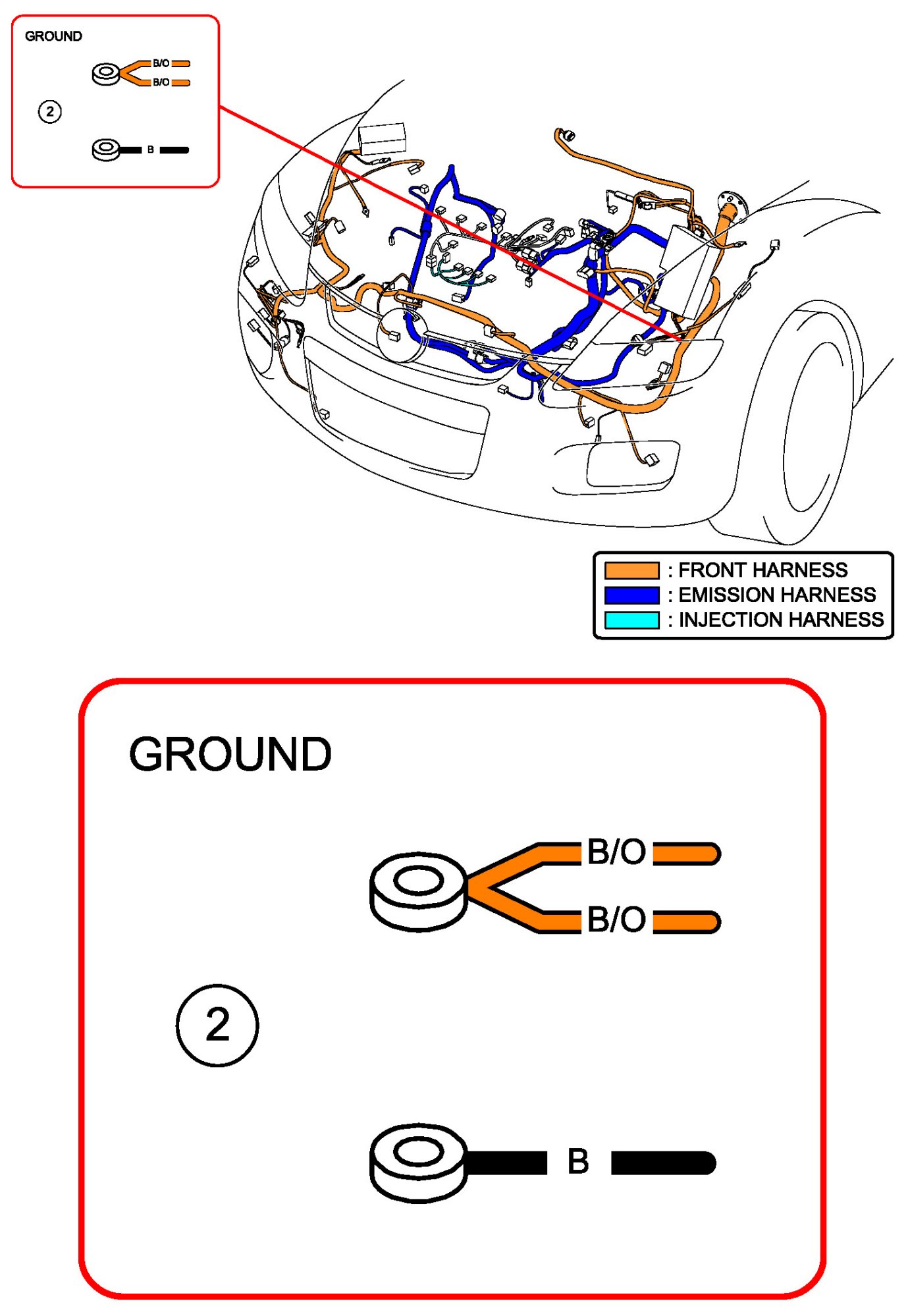 GROUND

B/O

B/O

2

B

: FRONT HARNESS
: EMISSION HARNESS
: INJECTION HARNESS

GROUND

B/O

B/O

2

B