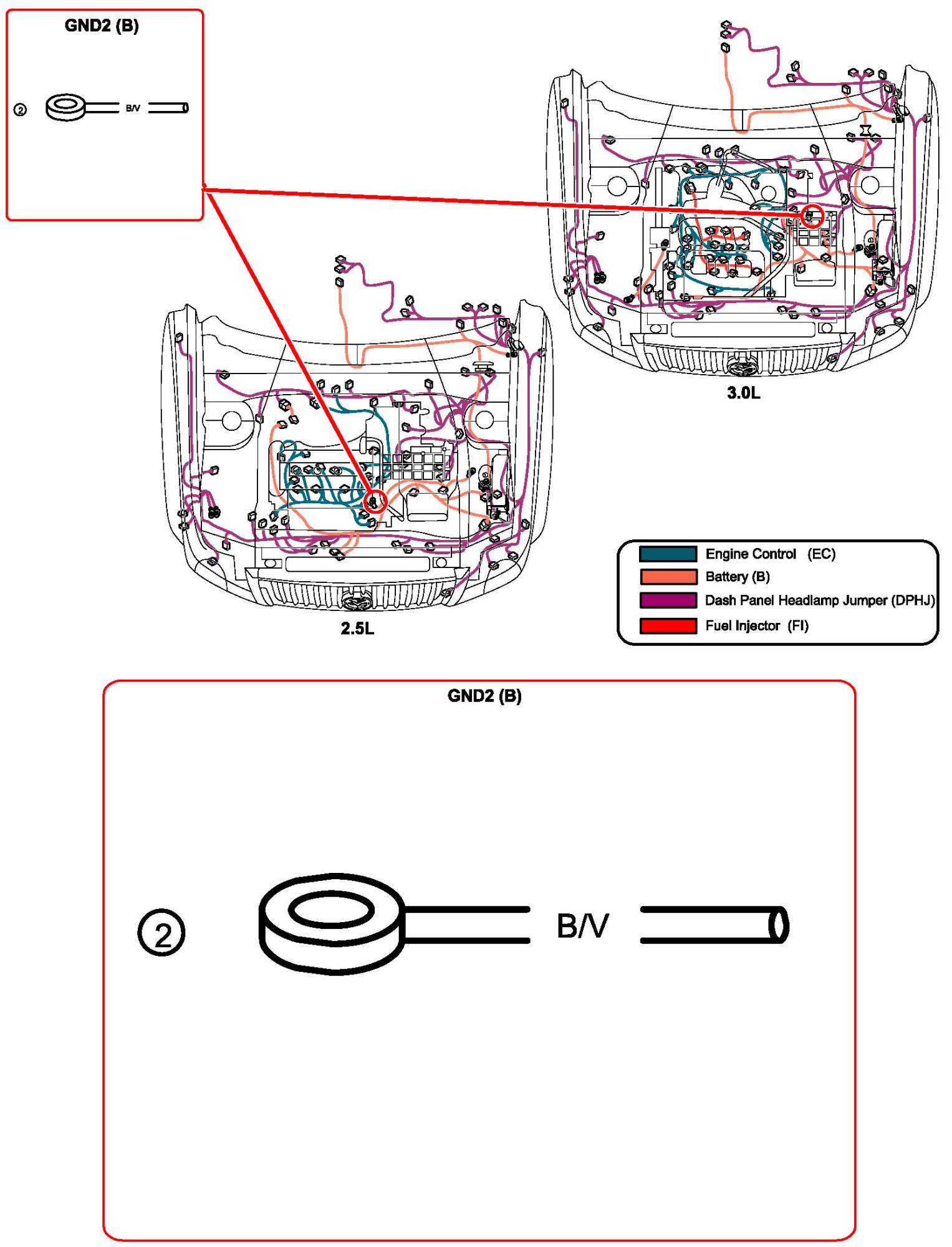 GND2 (B)

2 B/V

3.0L

2.5L

Engine Control (EC)
Battery (B)
Dash Panel Headlamp Jumper (DPHJ)
Fuel Injector (FI)

GND2 (B)

2 B/V