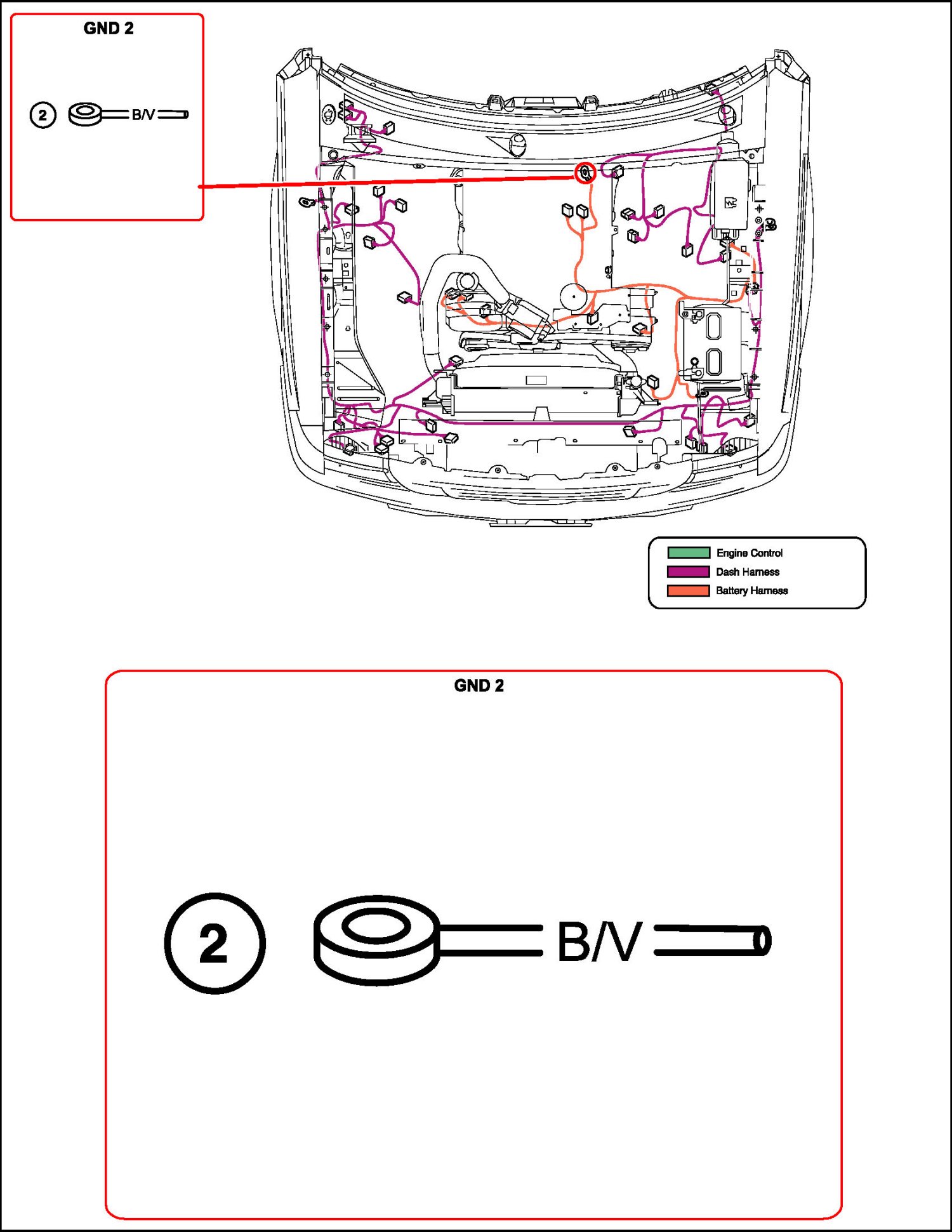 GND 2

2 B/V

Engine Control
Dash Harness
Battery Harness

GND 2

2 B/V