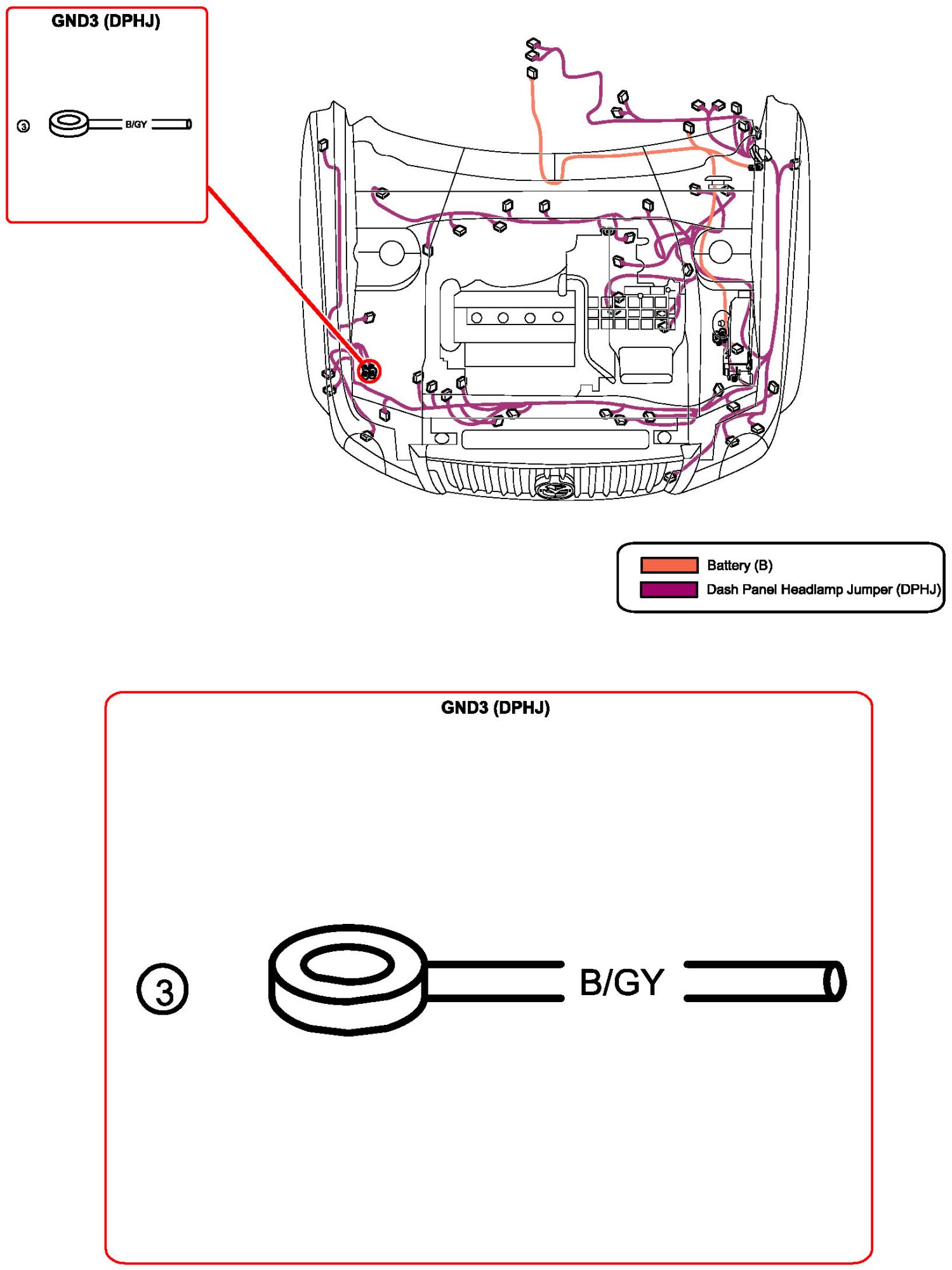 GND3 (DPHJ)

3

B/GY

Battery (B)
Dash Panel Headlamp Jumper (DPHJ)

GND3 (DPHJ)

3

B/GY