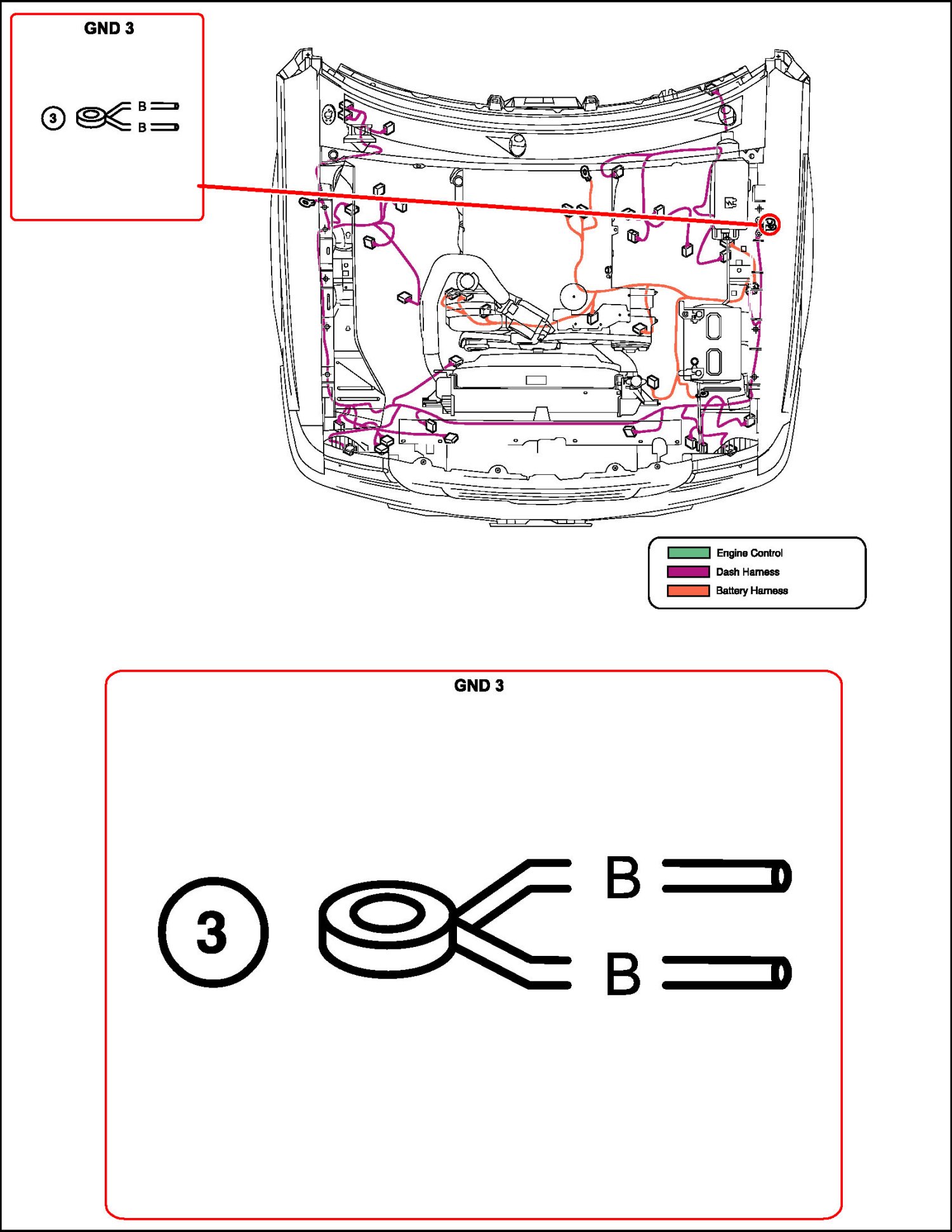 GND 3

3 B B

Engine Control
Dash Harness
Battery Harness

GND 3

3 B B