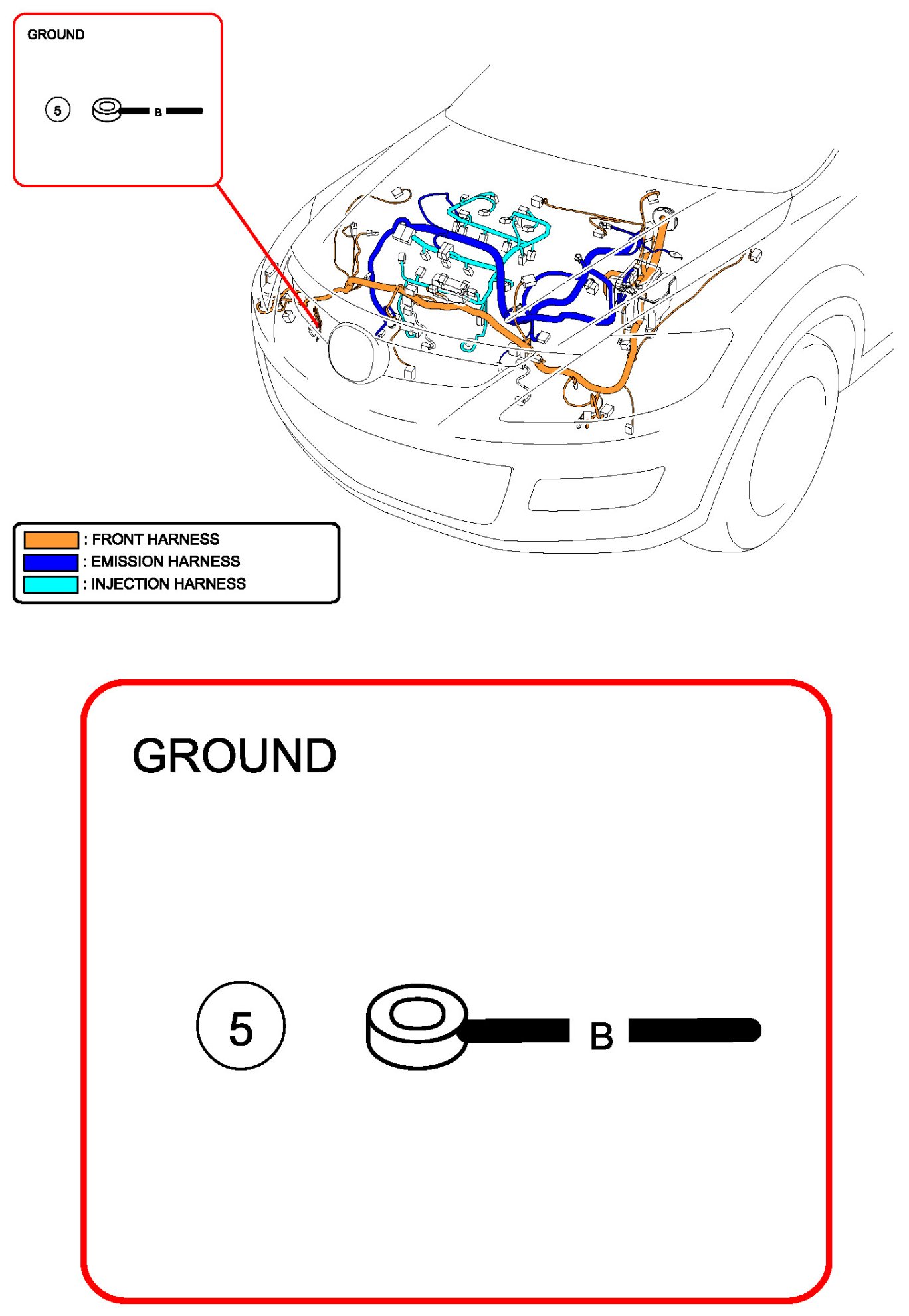 GROUND

5

B

: FRONT HARNESS
: EMISSION HARNESS
: INJECTION HARNESS

GROUND

5

B