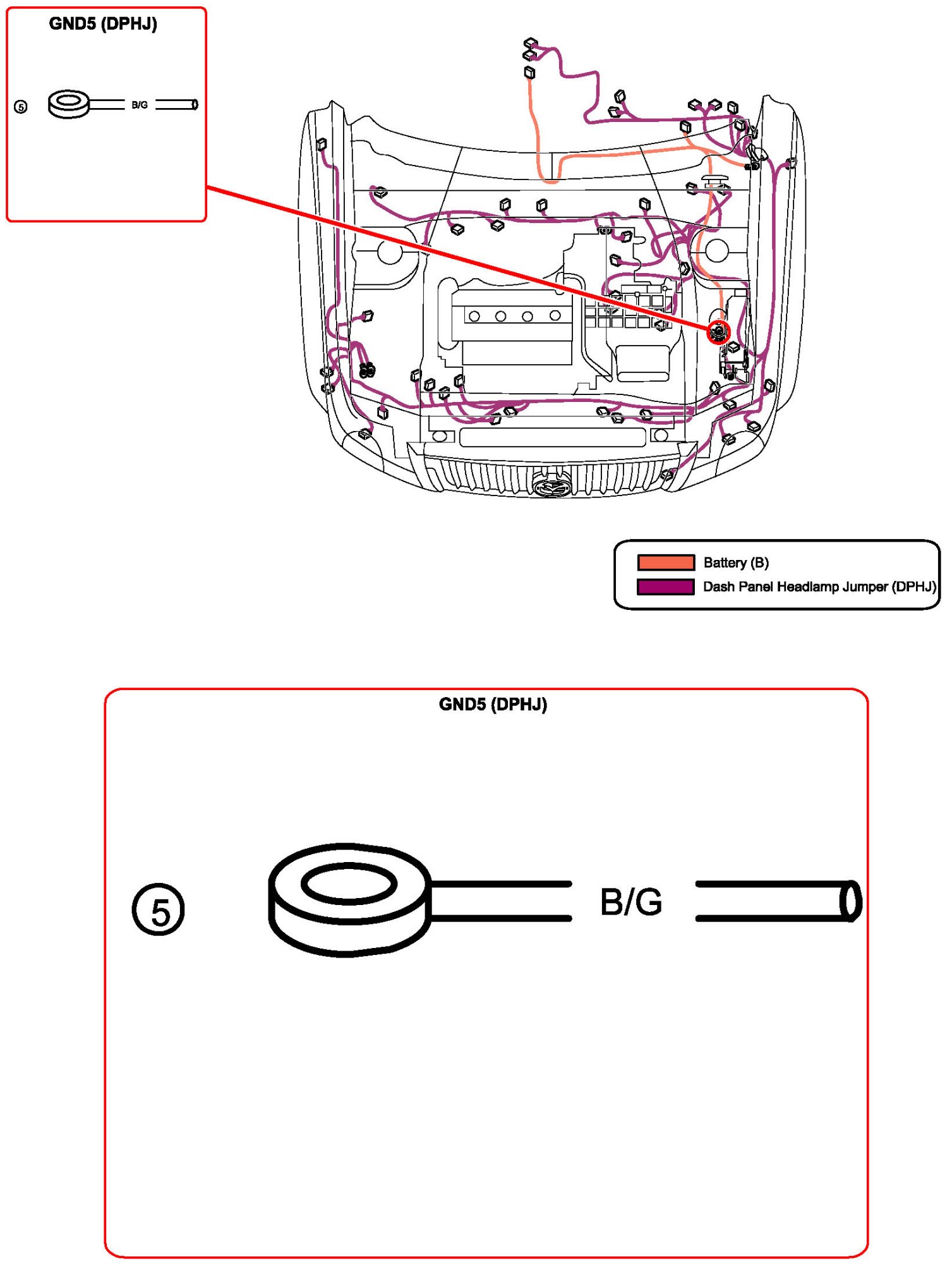 GND5 (DPHJ)

5

B/G

Battery (B)

Dash Panel Headlamp Jumper (DPHJ)

GND5 (DPHJ)

5

B/G