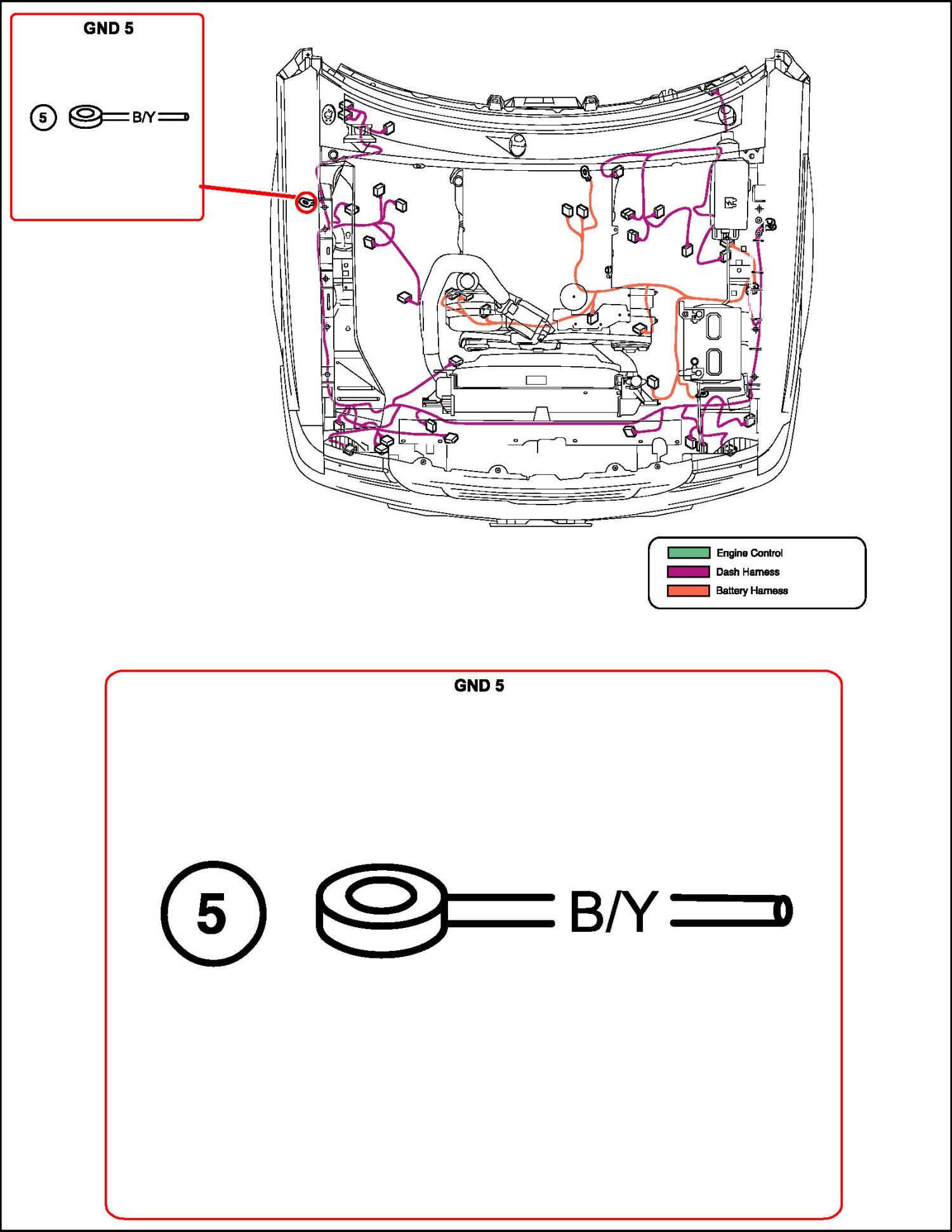 GND 5

5

B/Y

Engine Control
Dash Harness
Battery Harness

GND 5

5

B/Y