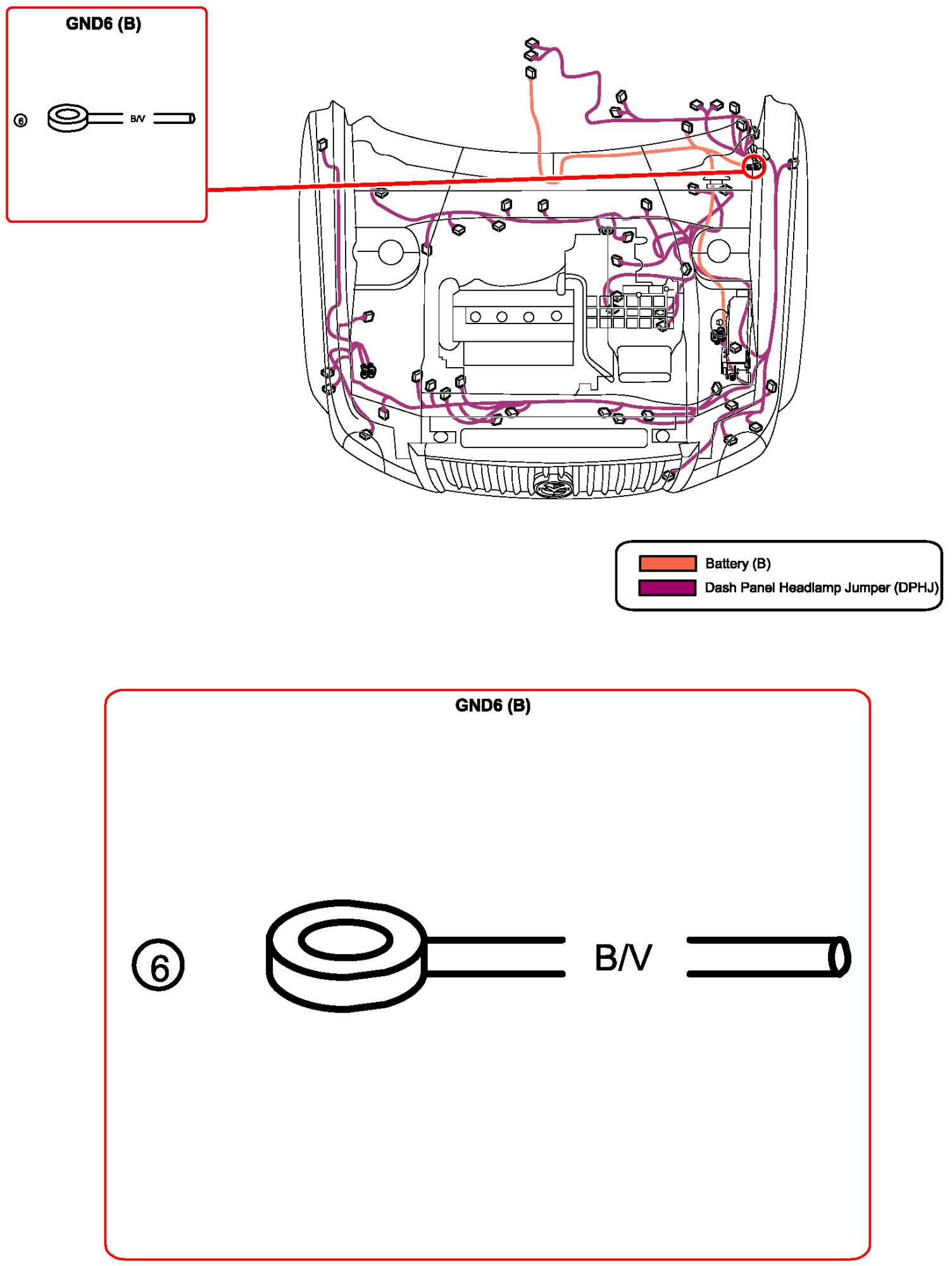 GND6 (B)

⑥

B/V

Battery (B)
Dash Panel Headlamp Jumper (DPHJ)

GND6 (B)

⑥

B/V