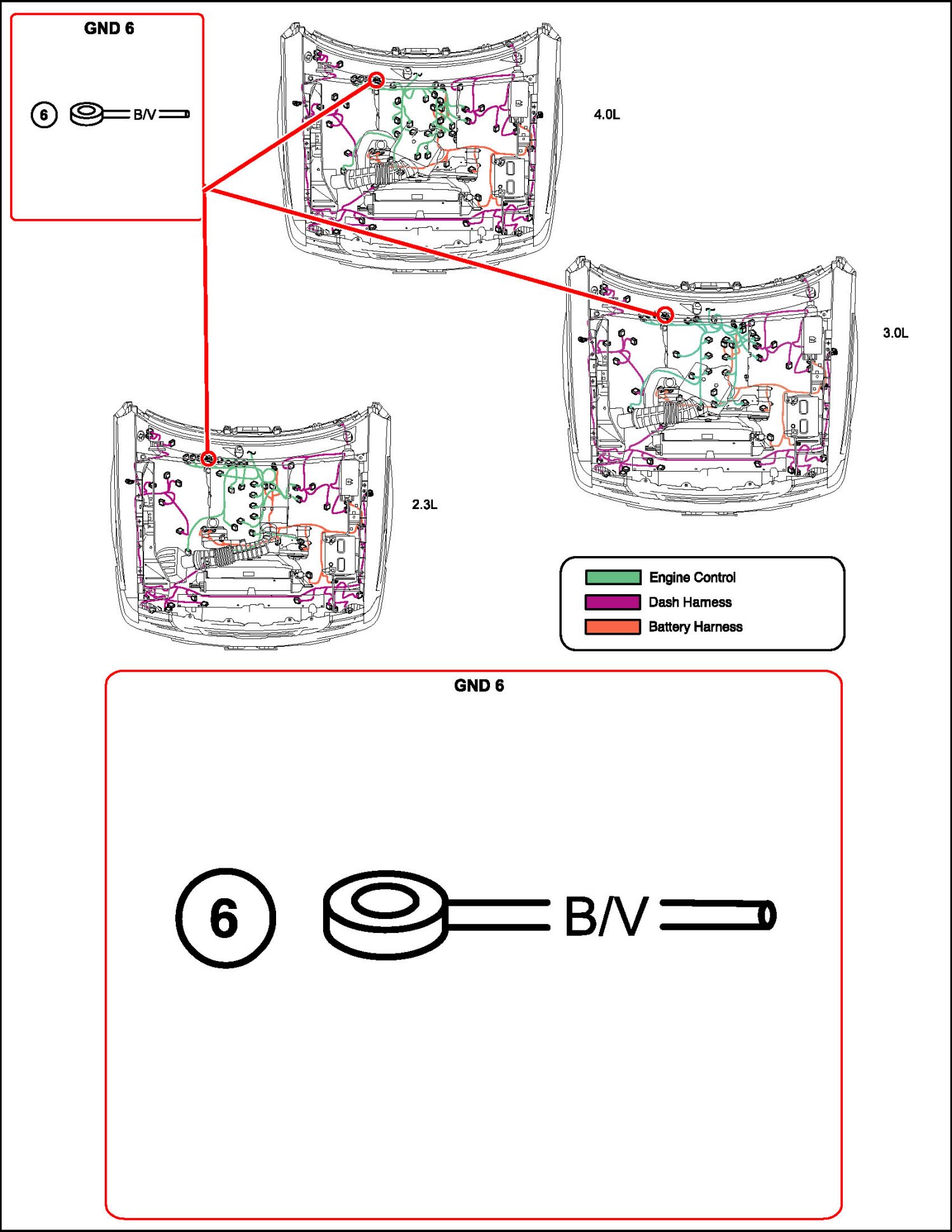 GND 6

6 B/V

4.0L

3.0L

2.3L

Engine Control
Dash Harness
Battery Harness

GND 6

6 B/V