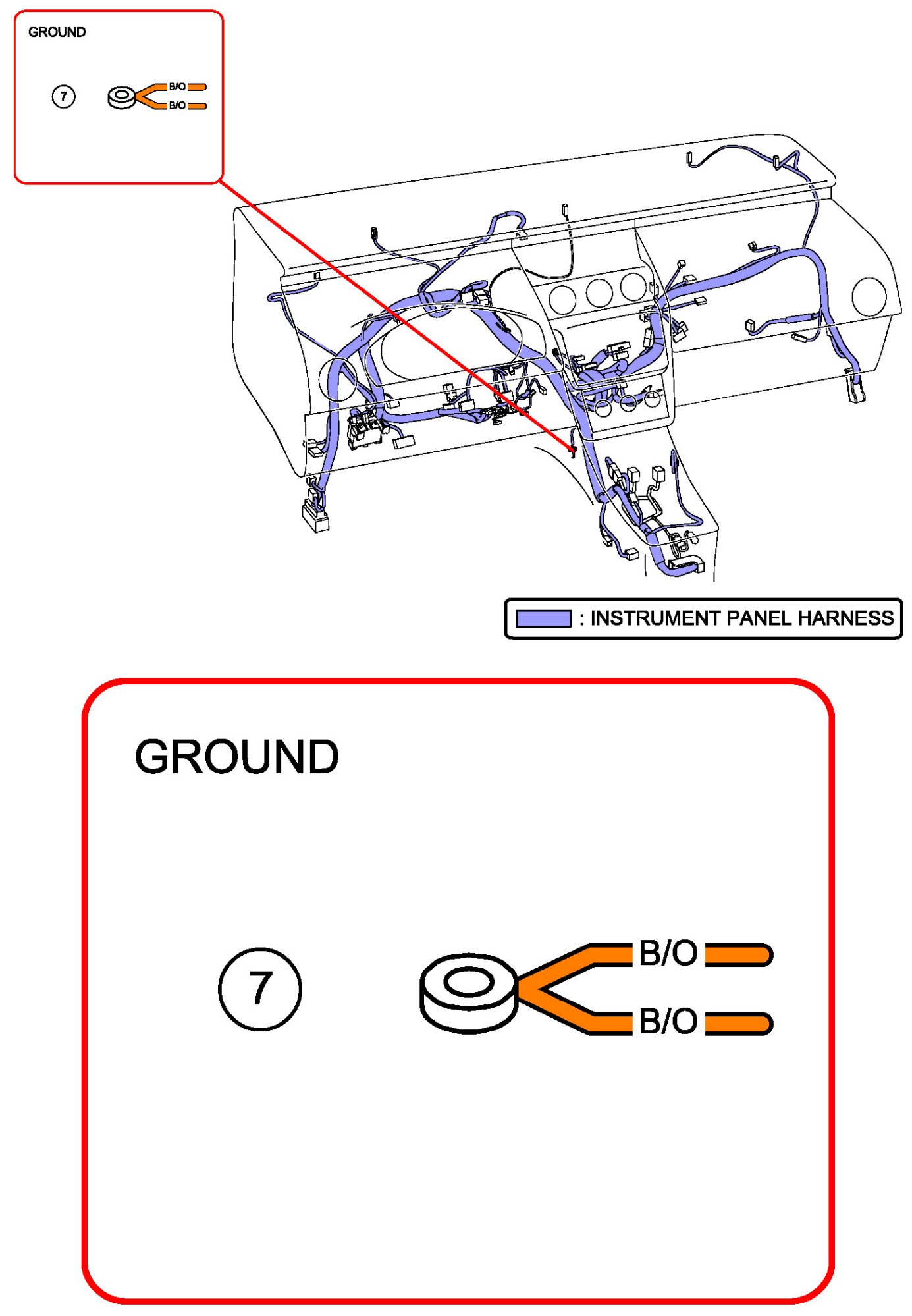 GROUND

7

B/O
B/O

: INSTRUMENT PANEL HARNESS

GROUND

7

B/O
B/O