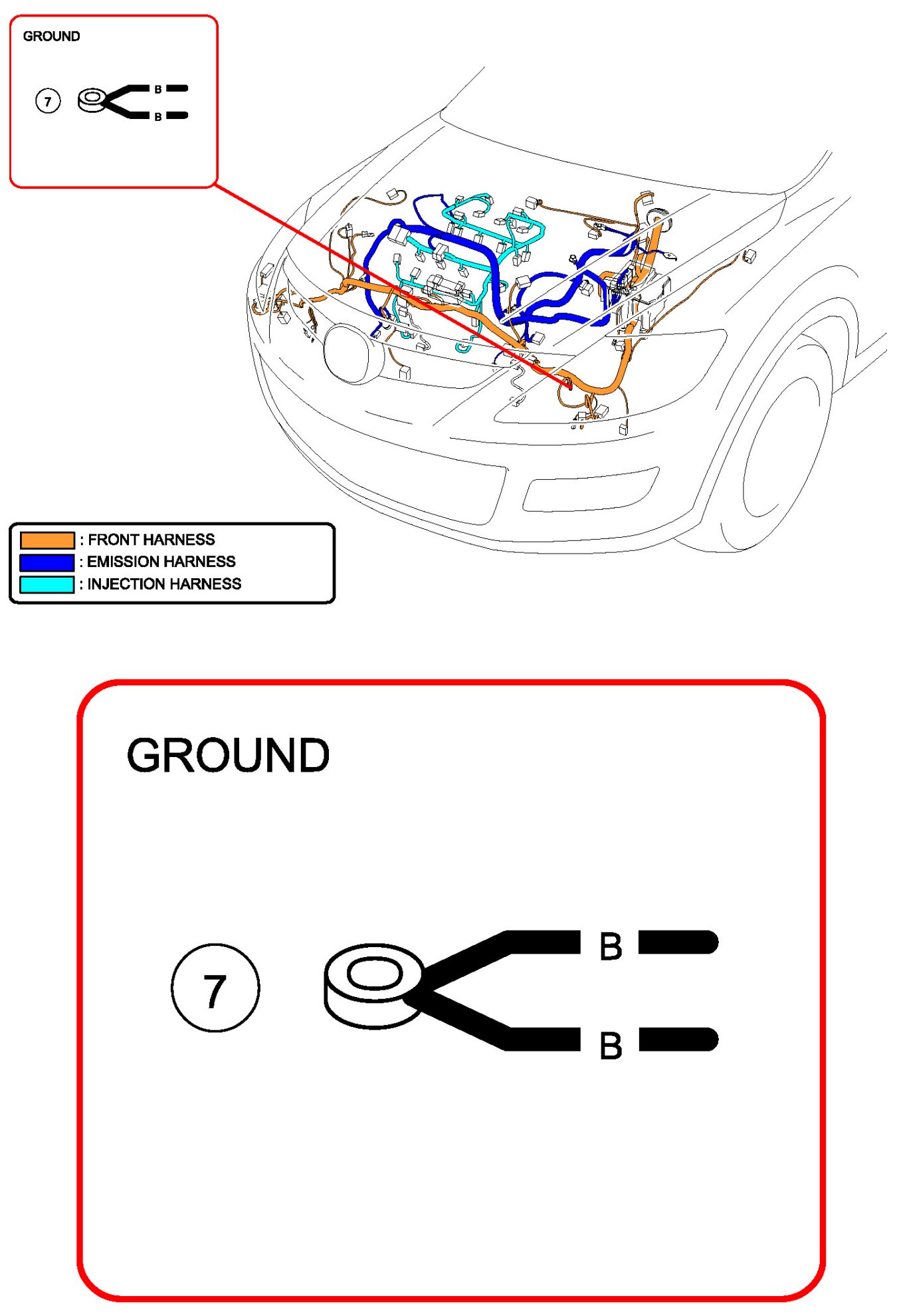 GROUND

7

B

B

: FRONT HARNESS
: EMISSION HARNESS
: INJECTION HARNESS

GROUND

7

B

B