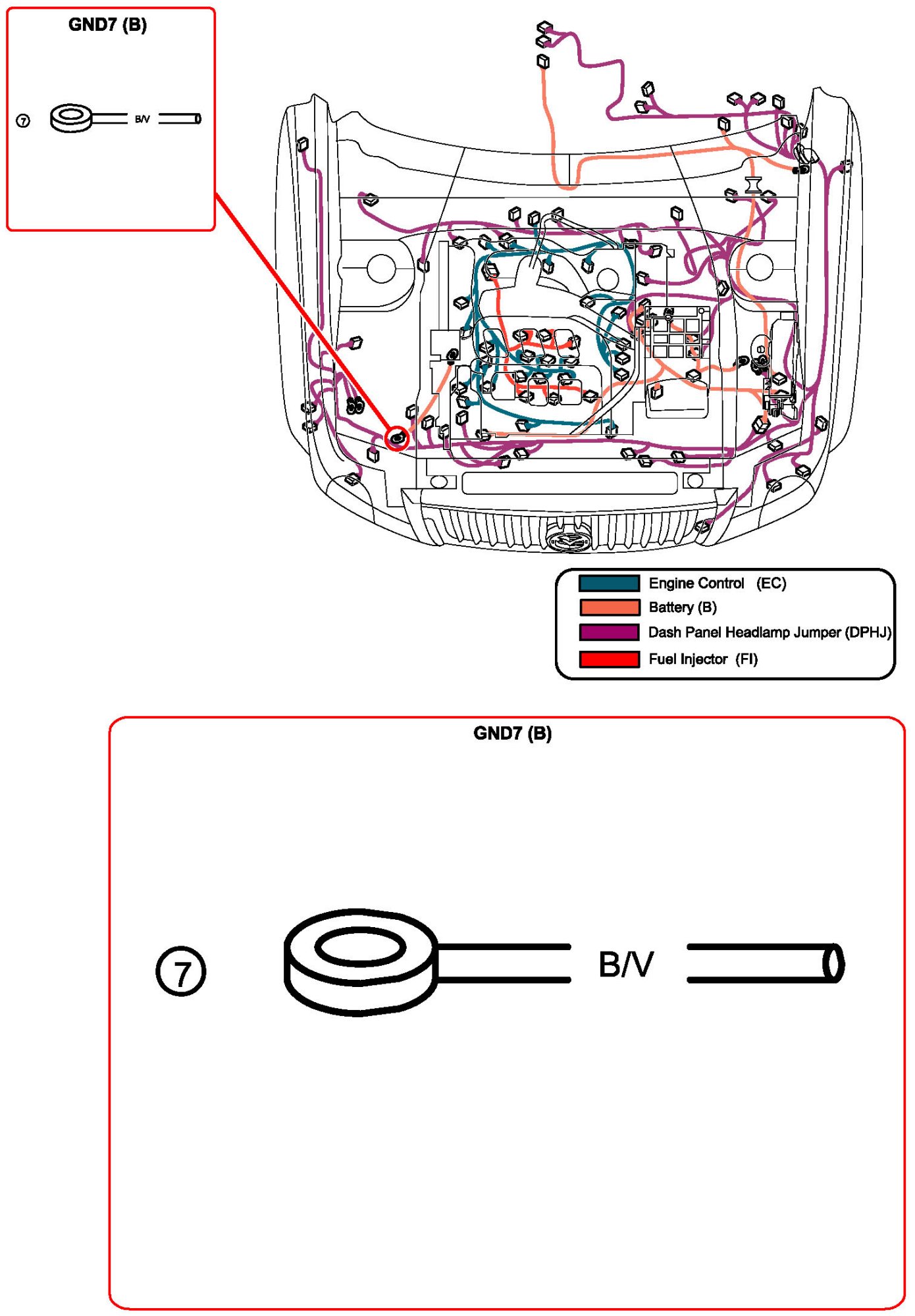 GND7 (B)

⑦

B/V

Engine Control (EC)

Battery (B)

Dash Panel Headlamp Jumper (DPHJ)

Fuel Injector (FI)

GND7 (B)

⑦

B/V