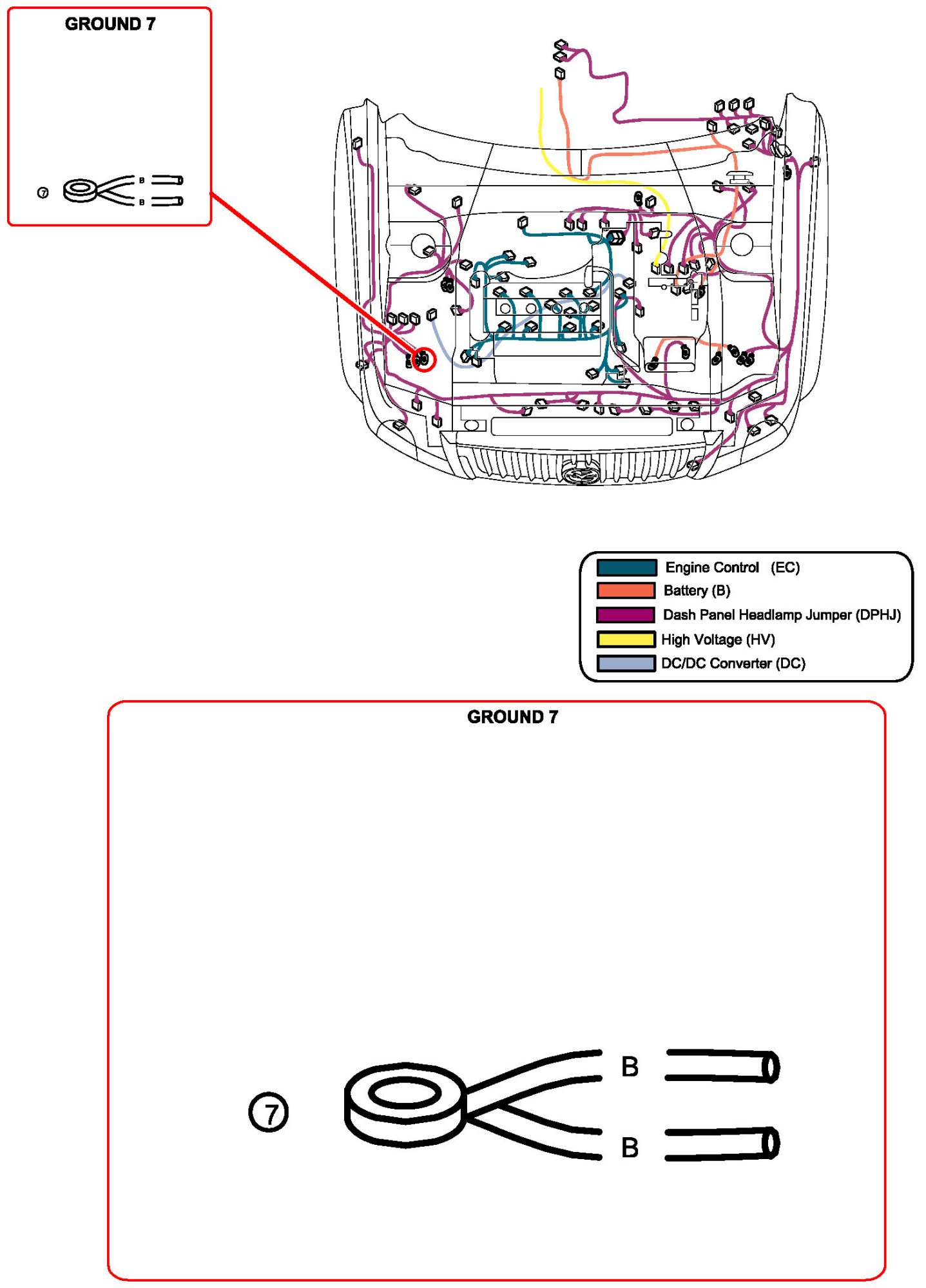 GROUND 7

⑦ B B

Engine Control (EC)
Battery (B)
Dash Panel Headlamp Jumper (DPHJ)
High Voltage (HV)
DC/DC Converter (DC)

GROUND 7

⑦ B B