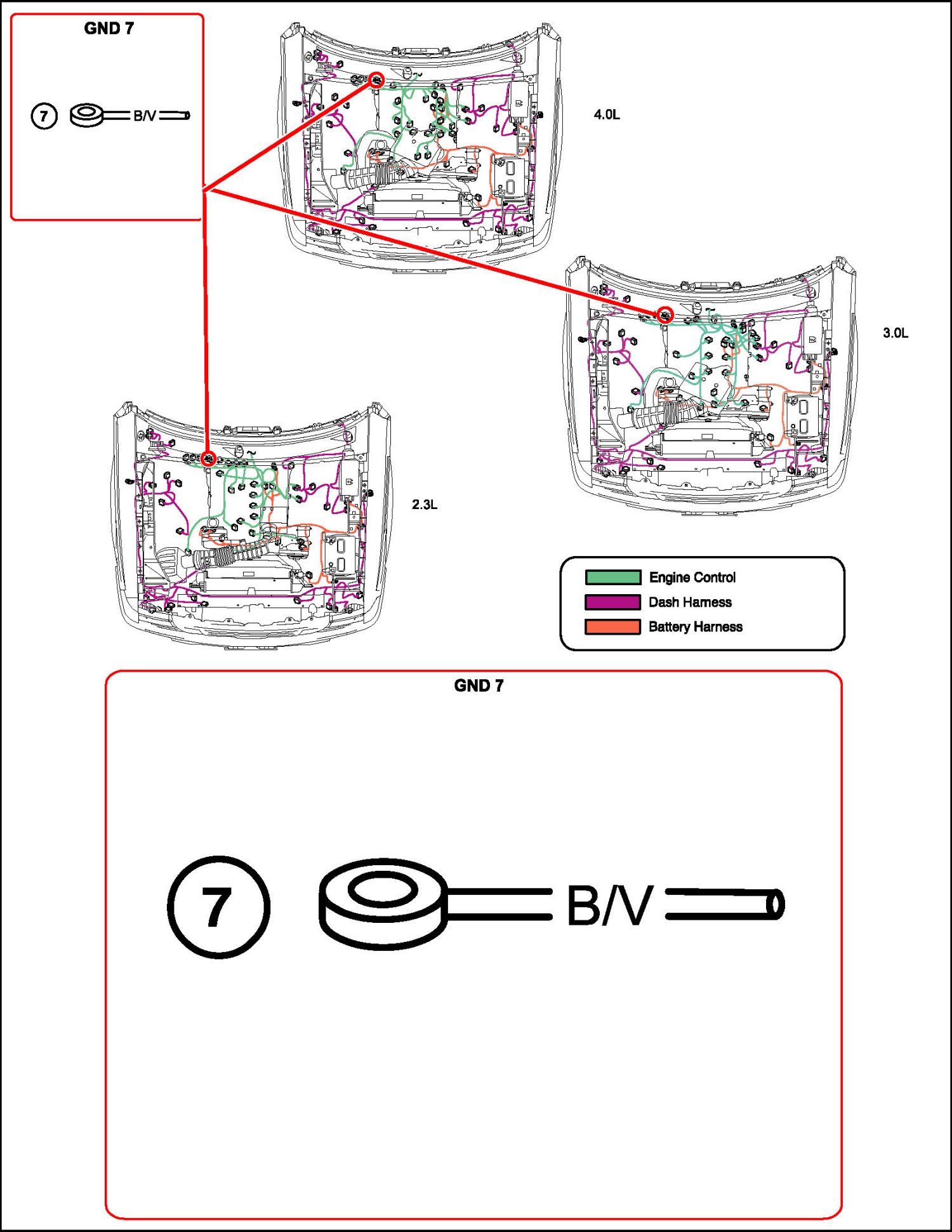 GND 7

7 B/V

4.0L

3.0L

2.3L

Engine Control
Dash Harness
Battery Harness

GND 7

7 B/V