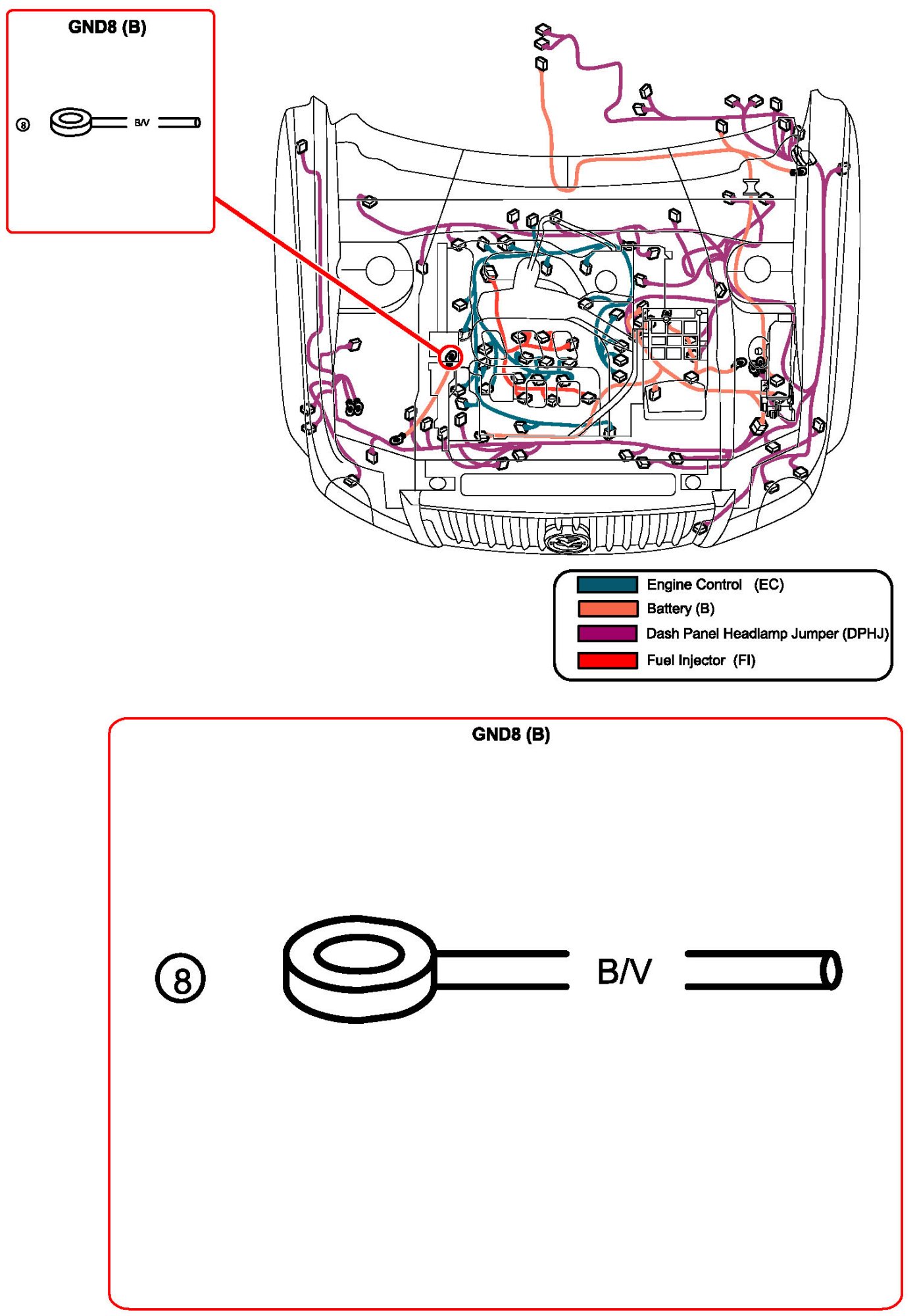 GND8 (B)

⑧ B/V

Engine Control (EC)
Battery (B)
Dash Panel Headlamp Jumper (DPHJ)
Fuel Injector (FI)

GND8 (B)

⑧ B/V