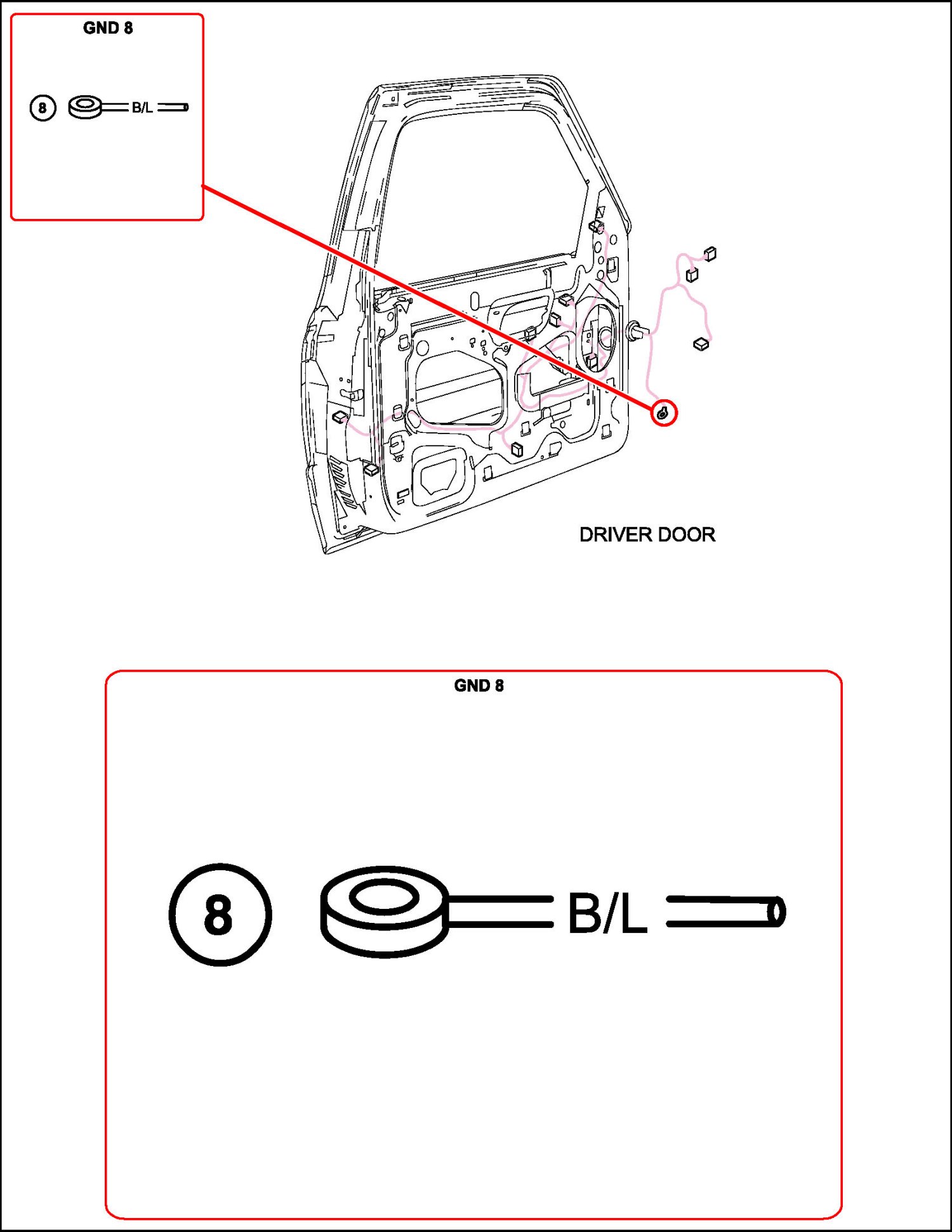 GND 8

8 B/L

DRIVER DOOR

GND 8

8 B/L