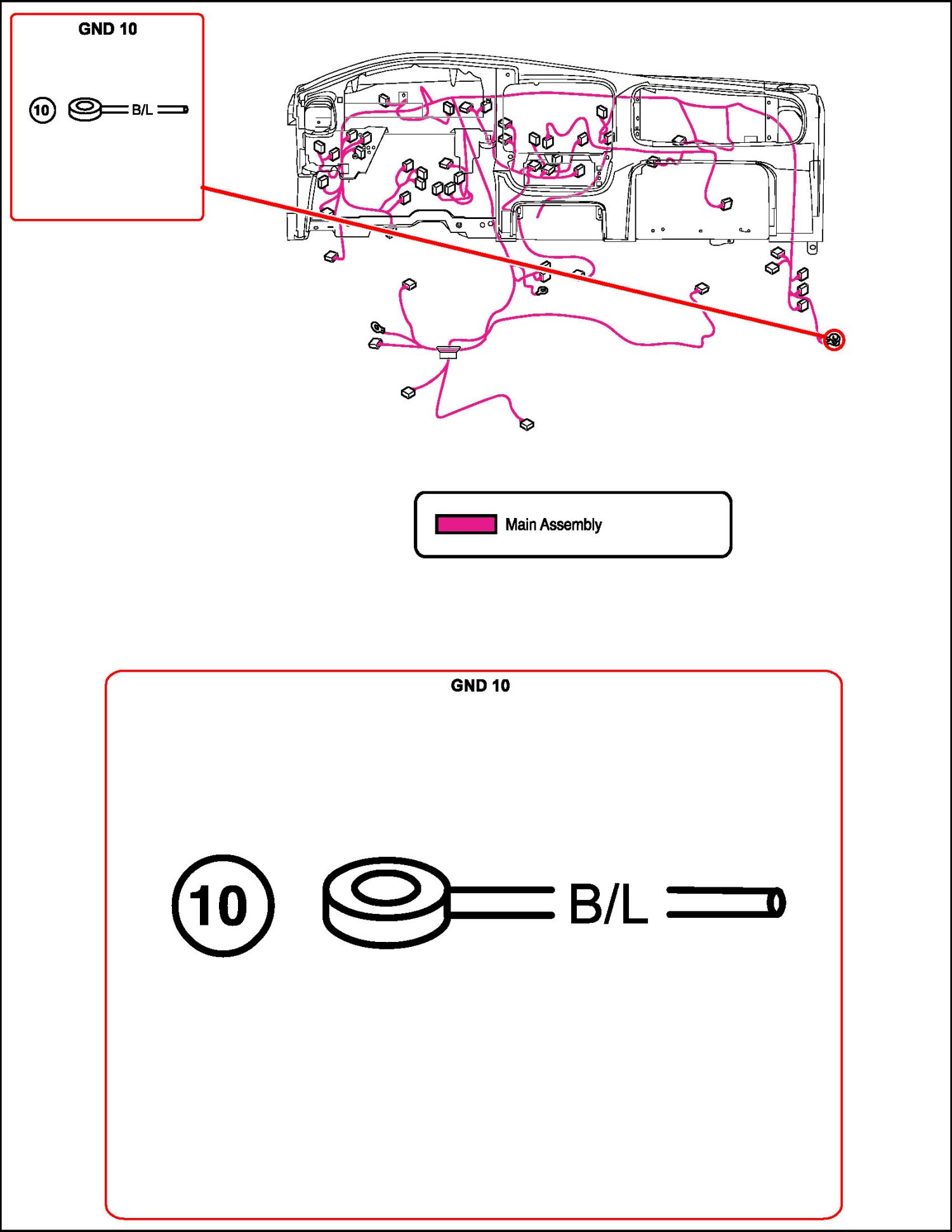 GND 10

10 B/L

Main Assembly

GND 10

10 B/L