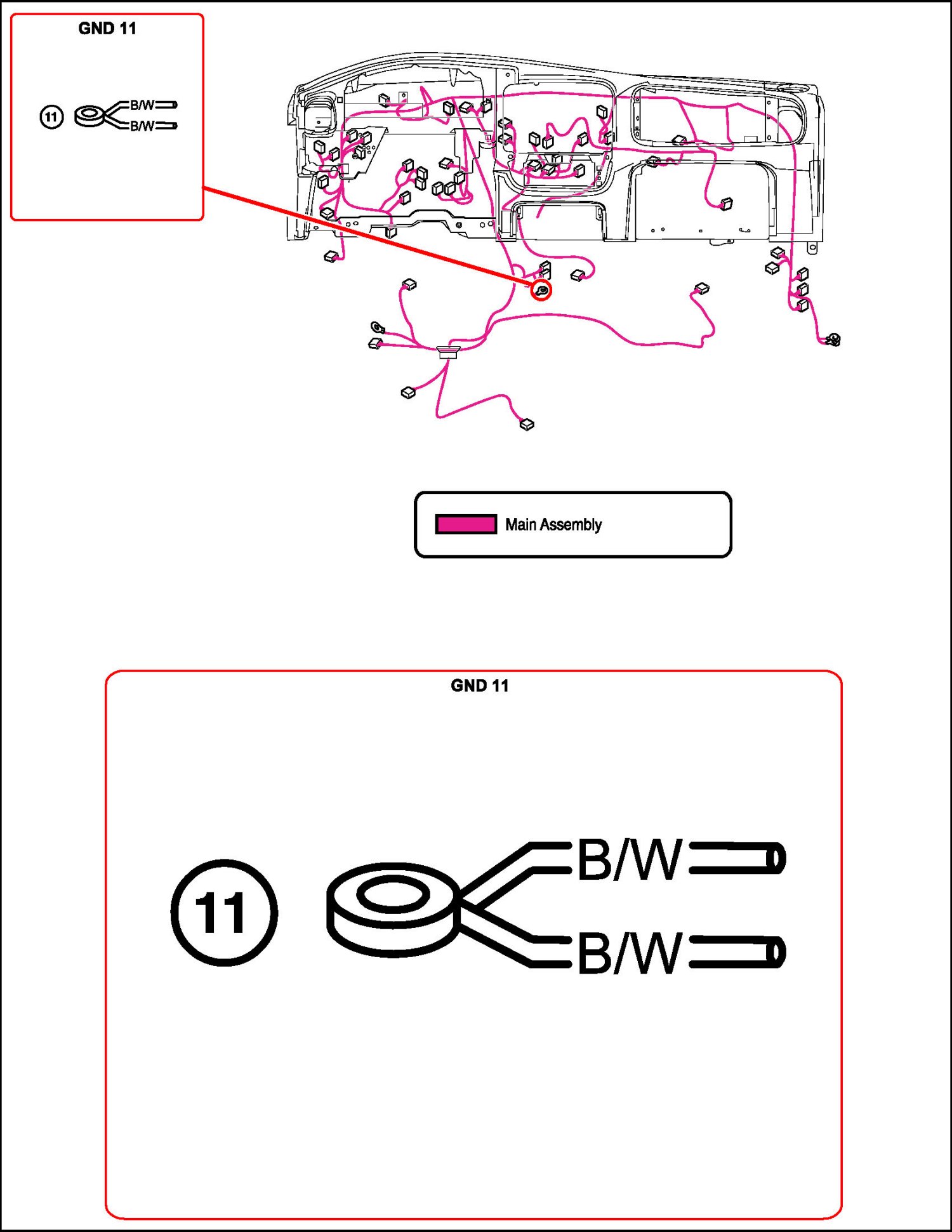 GND 11

11

B/W

B/W

Main Assembly

GND 11

11

B/W

B/W