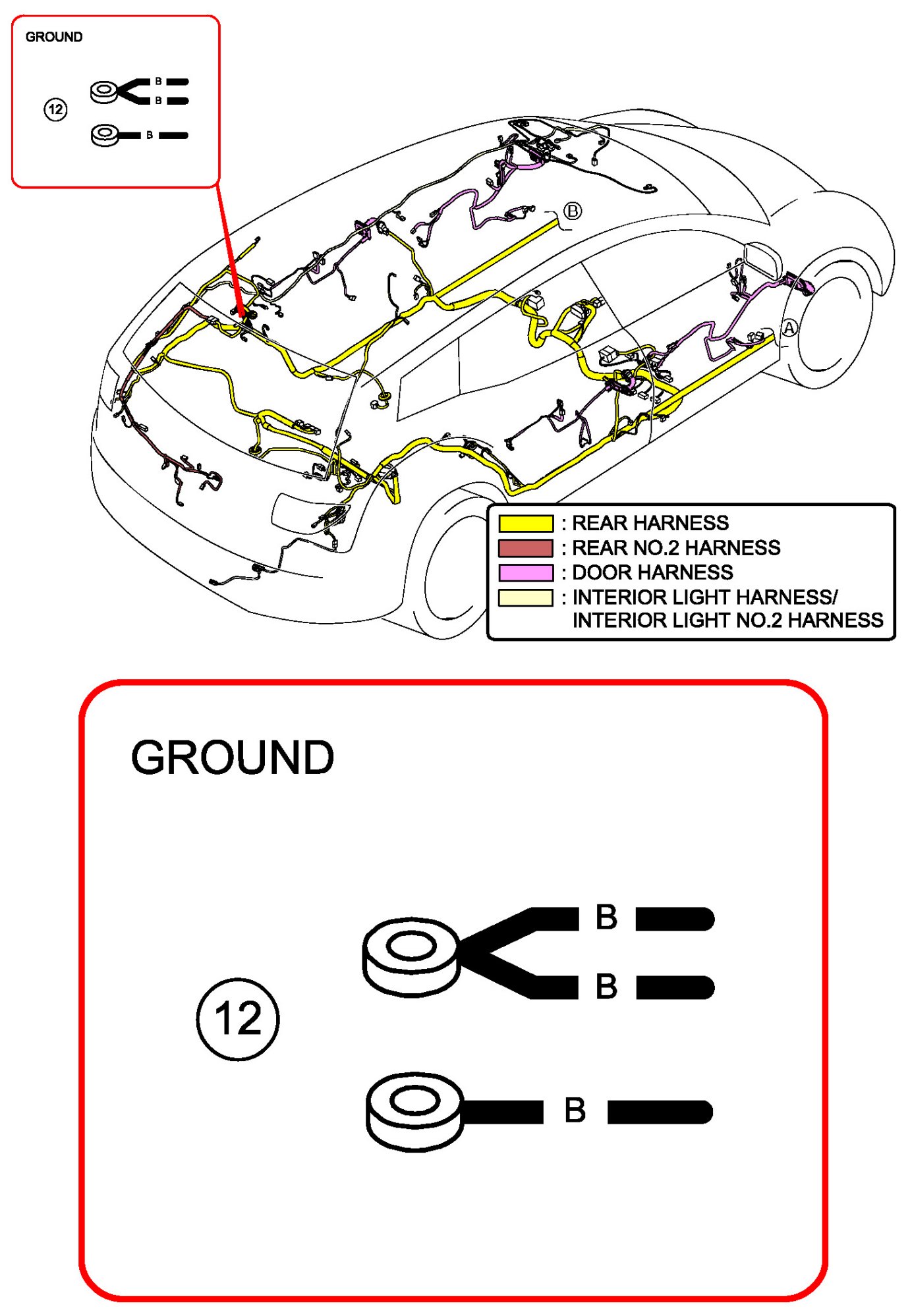 GROUND

12

B

B

B

B

A

: REAR HARNESS
: REAR NO.2 HARNESS
: DOOR HARNESS
: INTERIOR LIGHT HARNESS/ INTERIOR LIGHT NO.2 HARNESS

GROUND

12

B

B

B