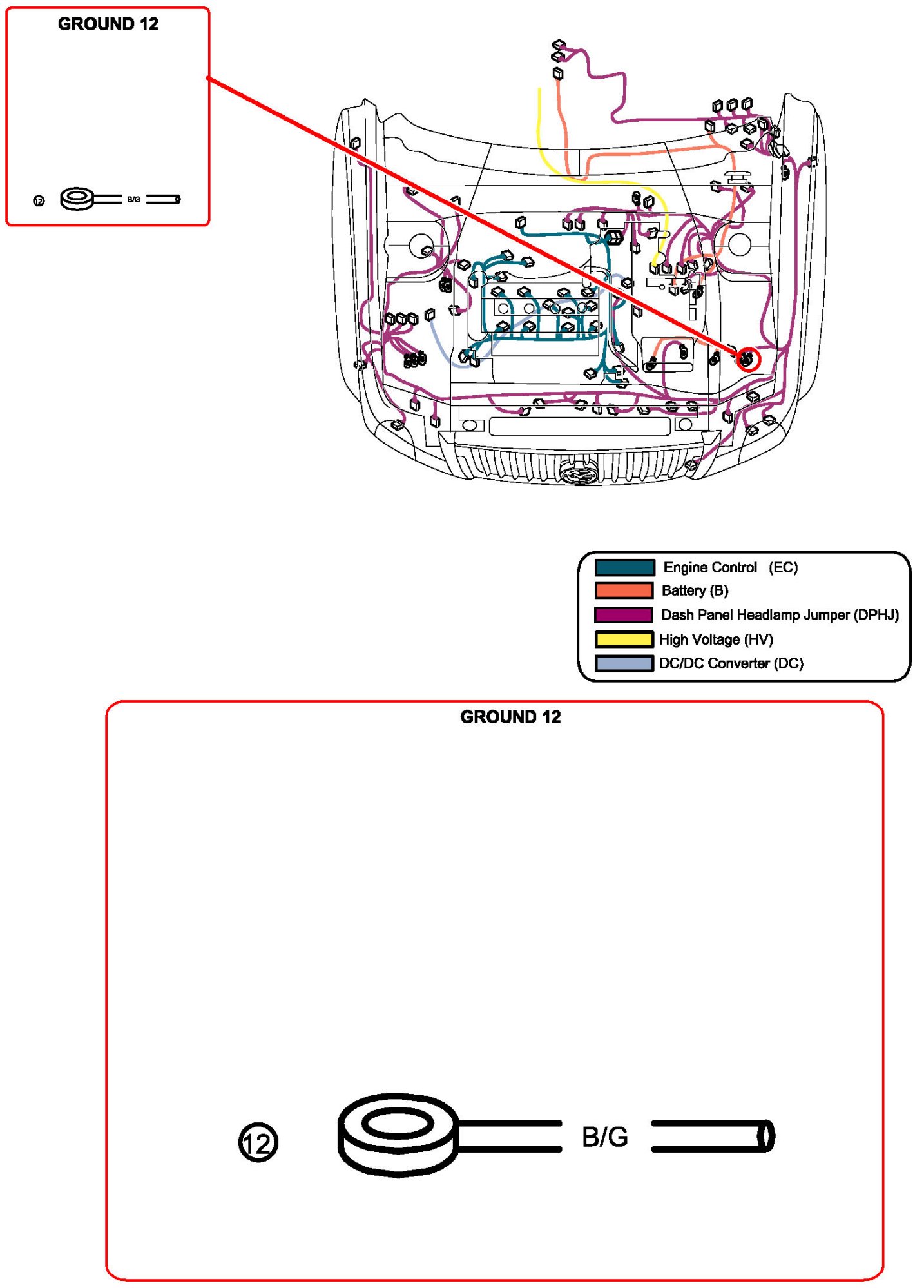 GROUND 12

12 B/G

Engine Control (EC)
Battery (B)
Dash Panel Headlamp Jumper (DPHJ)
High Voltage (HV)
DC/DC Converter (DC)

GROUND 12

12 B/G