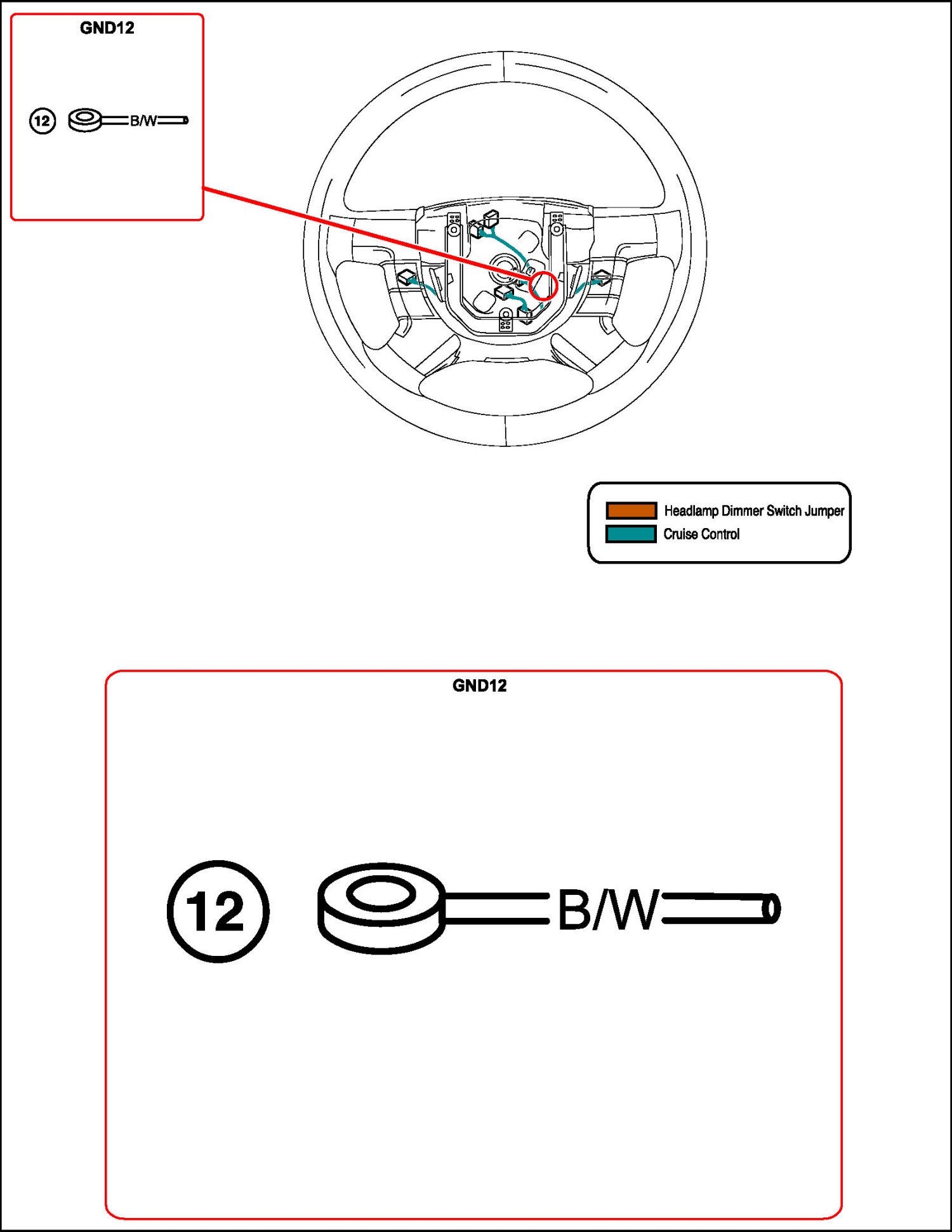 GND12

12 B/W

Headlamp Dimmer Switch Jumper
Cruise Control

GND12

12 B/W