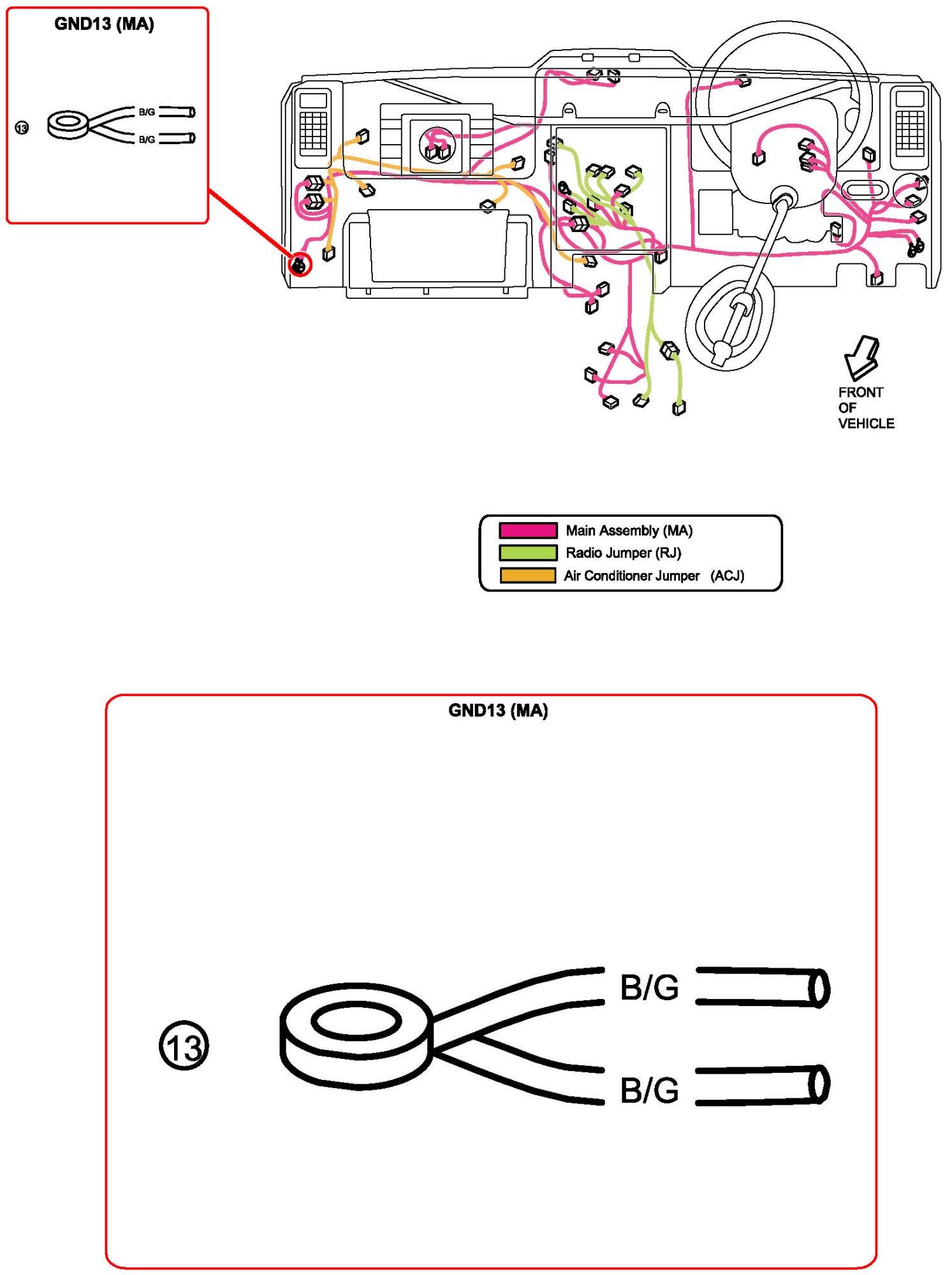 GND13 (MA)

13

B/G

B/G

FRONT OF VEHICLE

Main Assembly (MA)
Radio Jumper (RJ)
Air Conditioner Jumper (ACJ)

GND13 (MA)

13

B/G

B/G