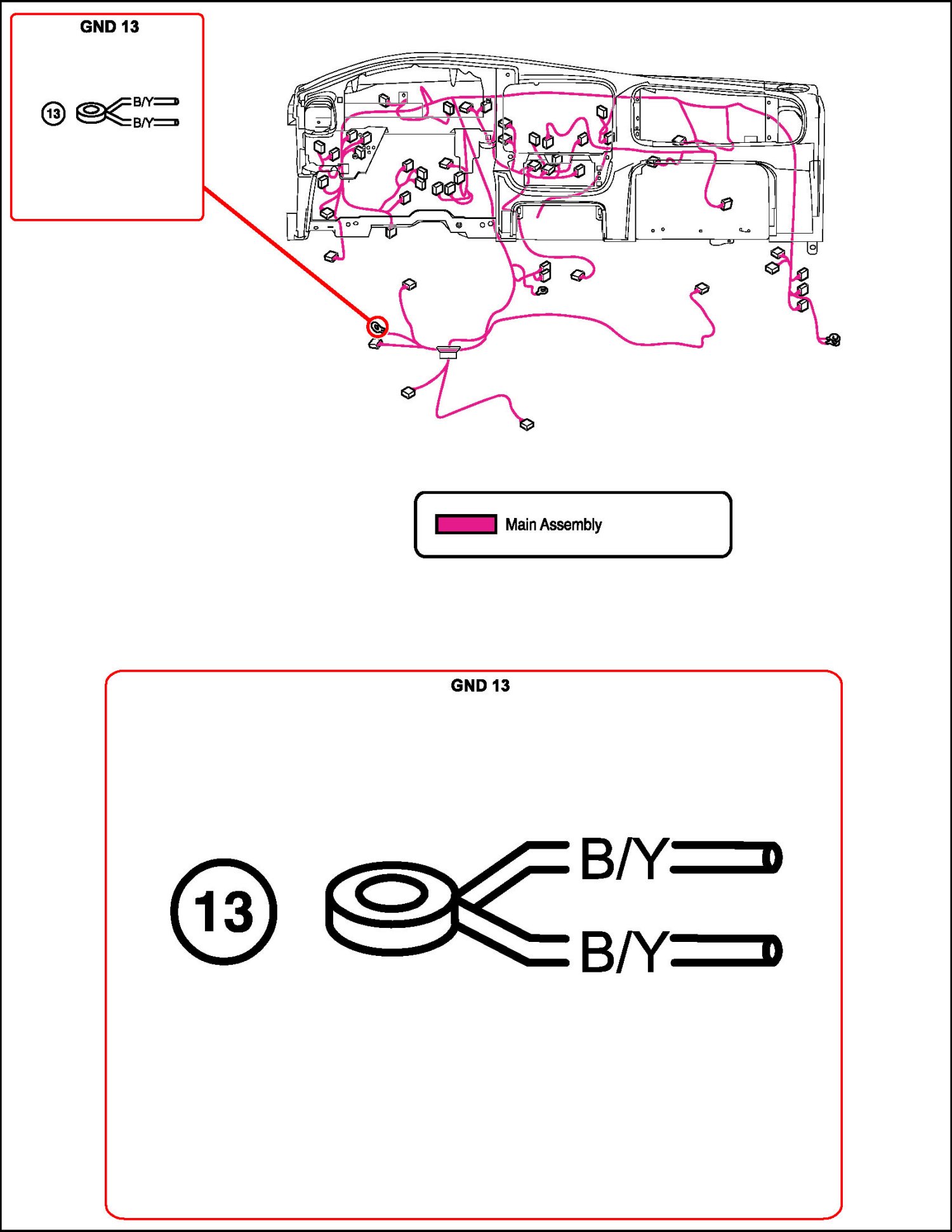 GND 13

13

B/Y

B/Y

Main Assembly

GND 13

13

B/Y

B/Y