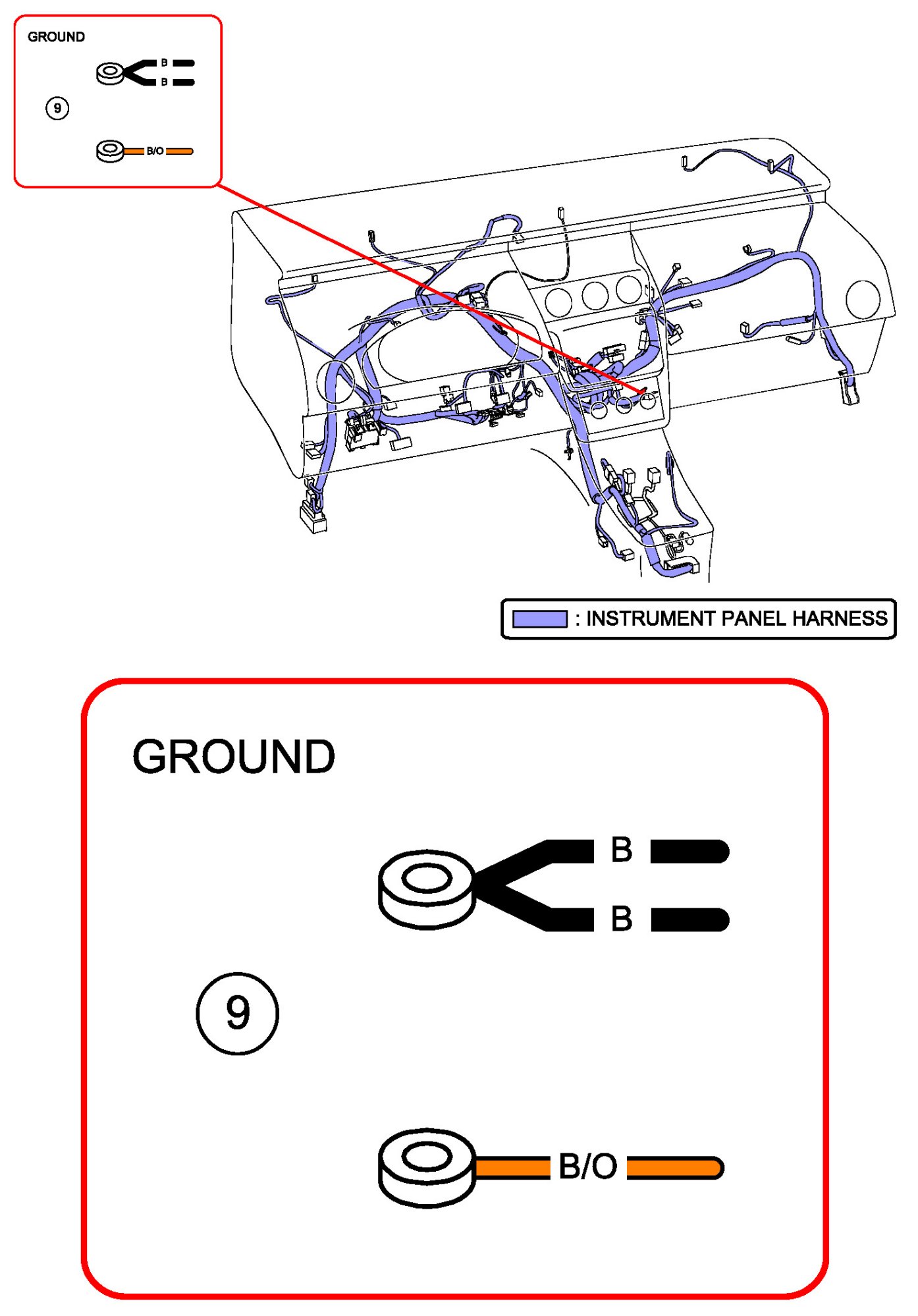 GROUND

B
B

9

B/O

: INSTRUMENT PANEL HARNESS

GROUND

B
B

9

B/O