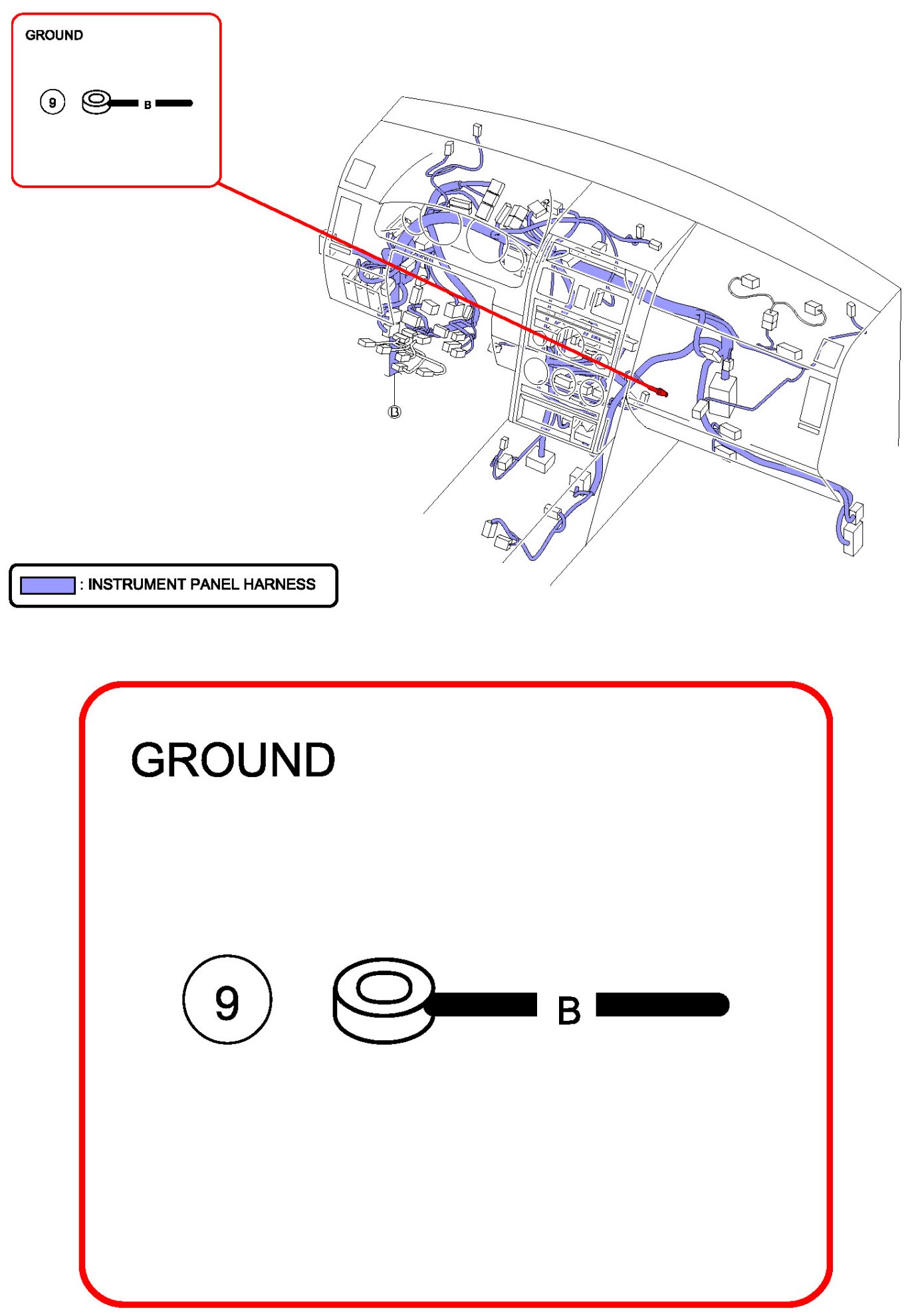 GROUND

9 B

B

: INSTRUMENT PANEL HARNESS

GROUND

9 B