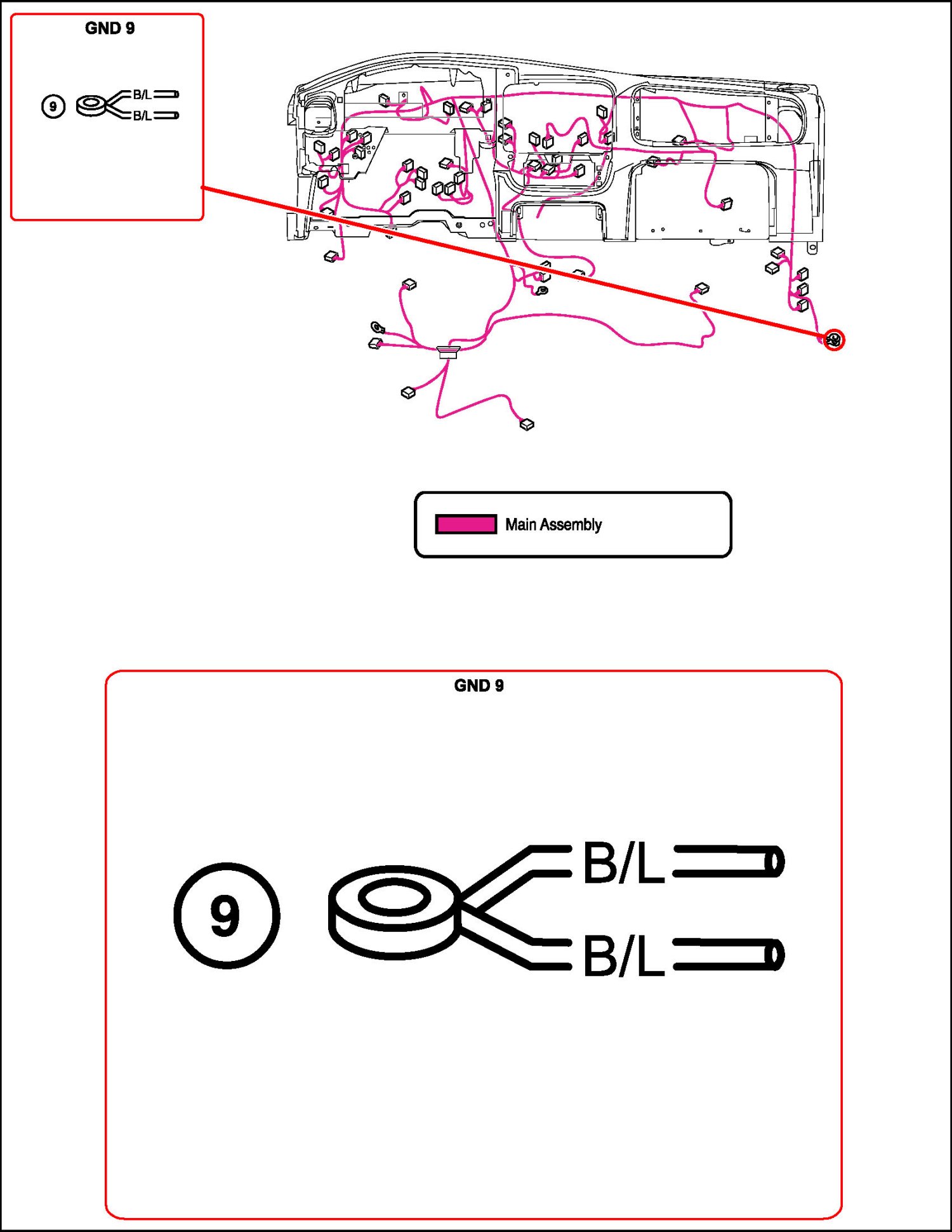 GND 9

9 B/L B/L

Main Assembly

GND 9

9 B/L B/L