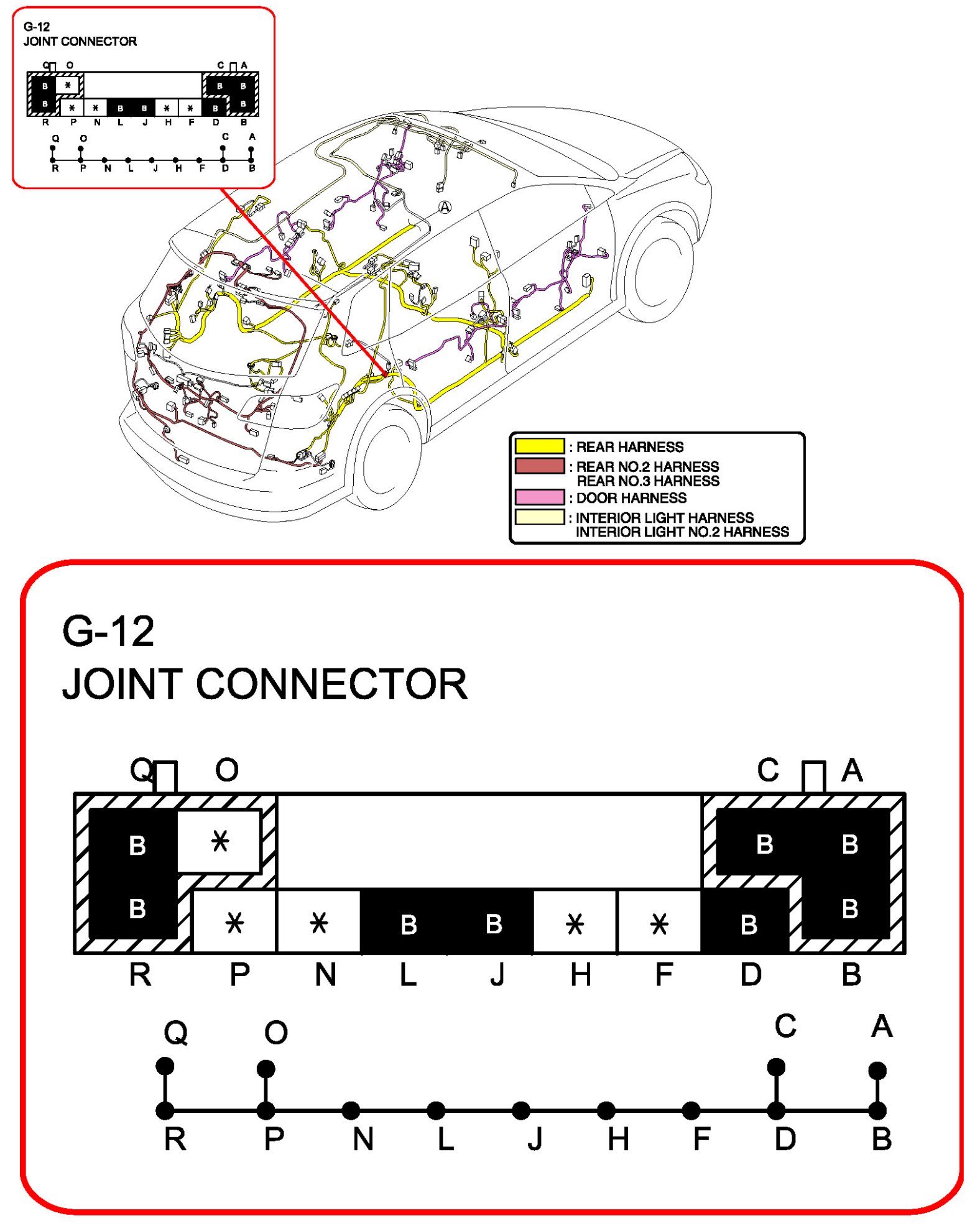 G-12
JOINT CONNECTOR

Q O C A
B * B B
B * * B B * * B B
R P N L J H F D B

Q O C A
R P N L J H F D B

A

: REAR HARNESS
: REAR NO.2 HARNESS
REAR NO.3 HARNESS
: DOOR HARNESS
: INTERIOR LIGHT HARNESS
INTERIOR LIGHT NO.2 HARNESS

G-12
JOINT CONNECTOR

Q O C A
B * B B
B * * B B * * B B
R P N L J H F D B

Q O C A
R P N L J H F D B