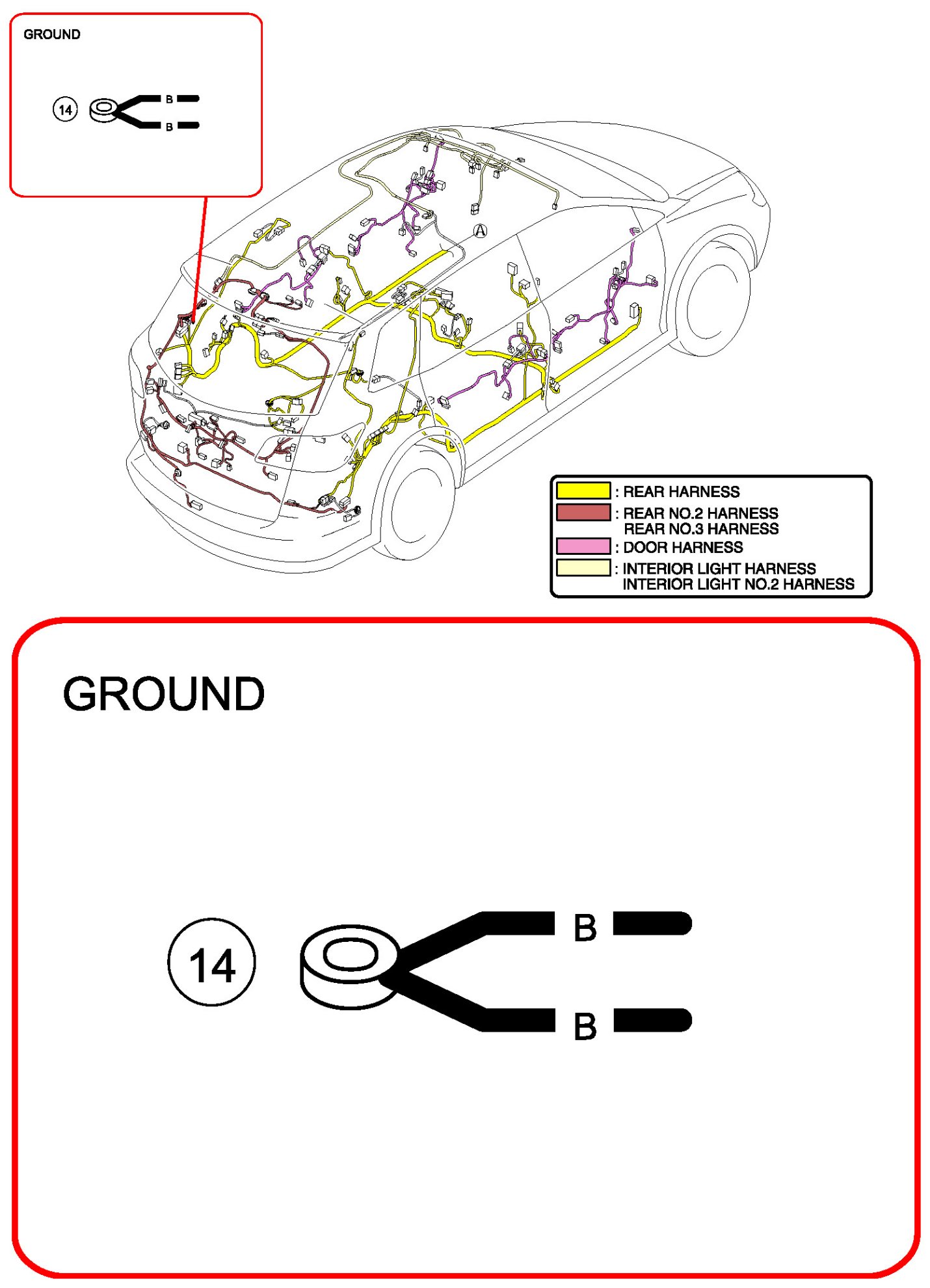 GROUND

14 B B

A

: REAR HARNESS
: REAR NO.2 HARNESS
REAR NO.3 HARNESS
: DOOR HARNESS
: INTERIOR LIGHT HARNESS
INTERIOR LIGHT NO.2 HARNESS

GROUND

14 B B