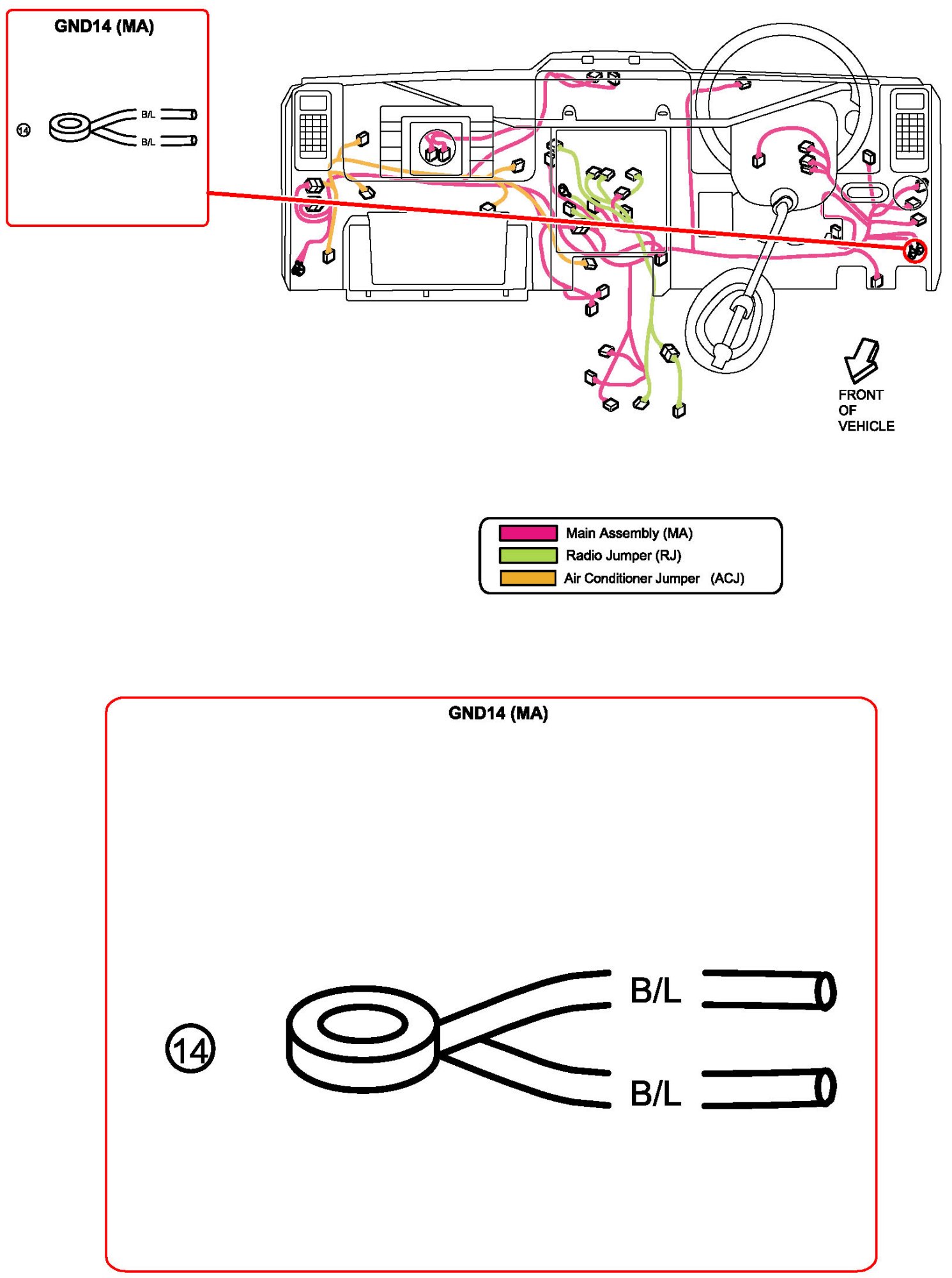 GND14 (MA)

14

B/L

B/L

FRONT OF VEHICLE

Main Assembly (MA)
Radio Jumper (RJ)
Air Conditioner Jumper (ACJ)

GND14 (MA)

14

B/L

B/L