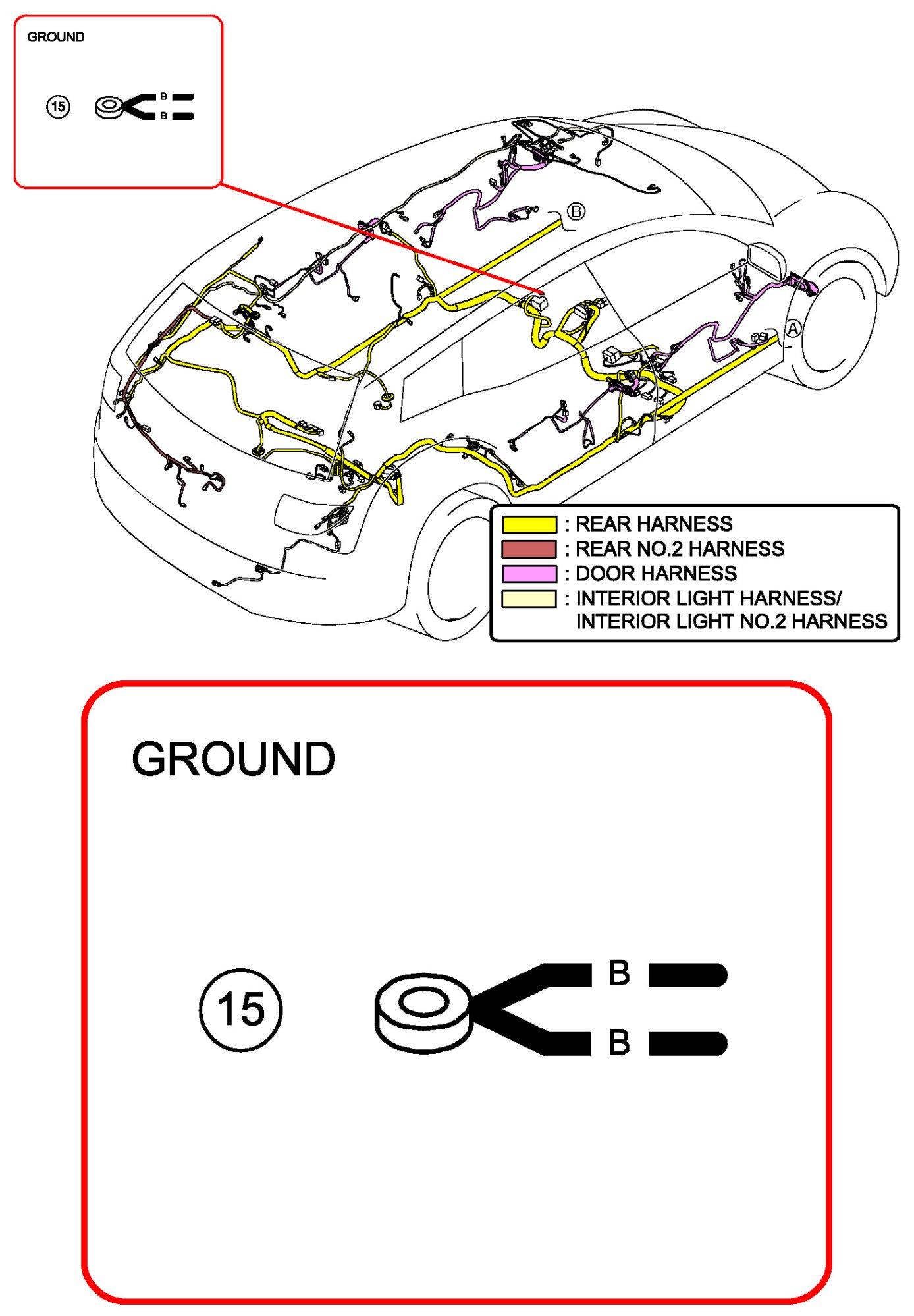 GROUND

15

B
B

B

A

: REAR HARNESS
: REAR NO.2 HARNESS
: DOOR HARNESS
: INTERIOR LIGHT HARNESS/ INTERIOR LIGHT NO.2 HARNESS

GROUND

15

B
B