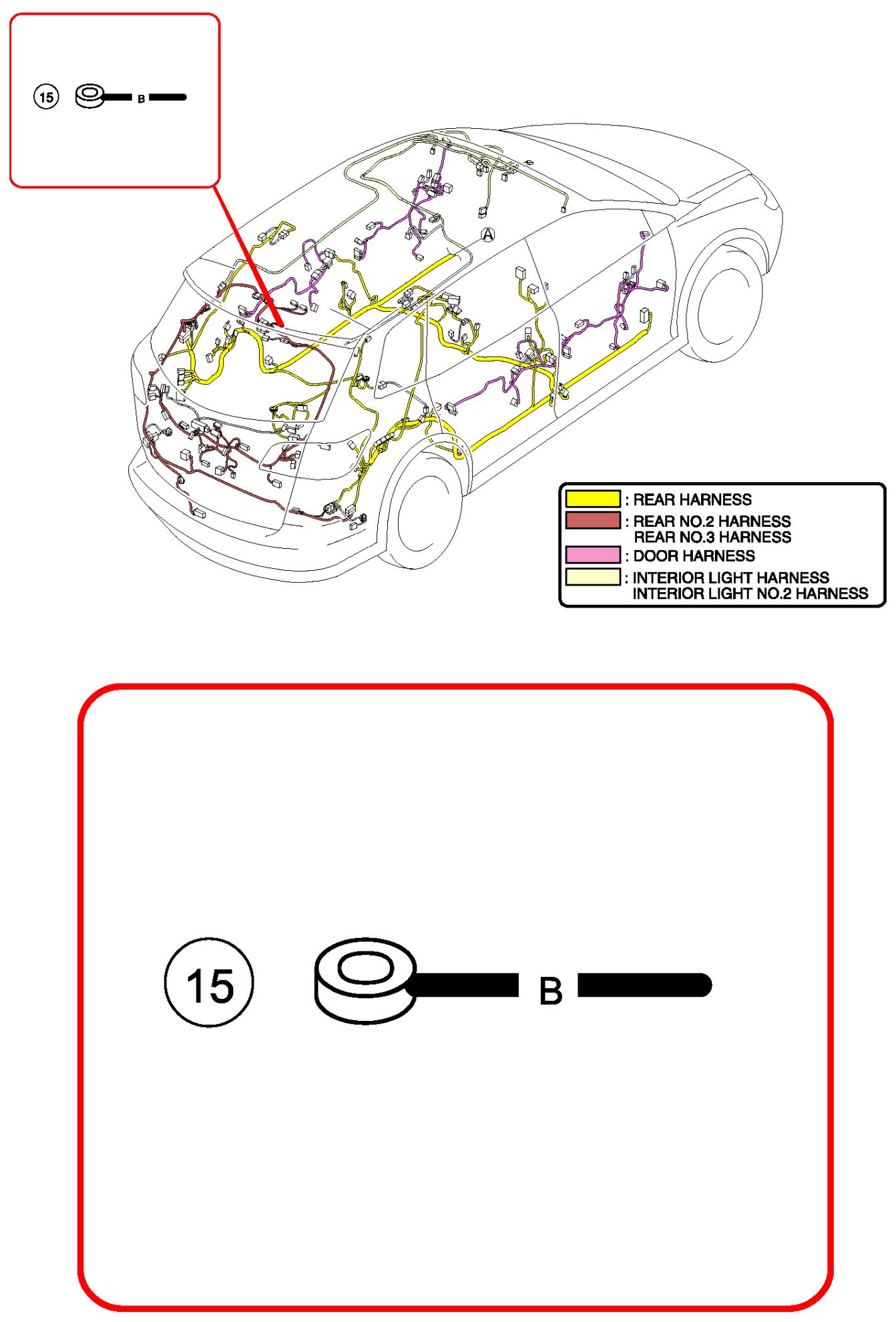 15 B

A

: REAR HARNESS
: REAR NO.2 HARNESS
REAR NO.3 HARNESS
: DOOR HARNESS
: INTERIOR LIGHT HARNESS
INTERIOR LIGHT NO.2 HARNESS

15 B