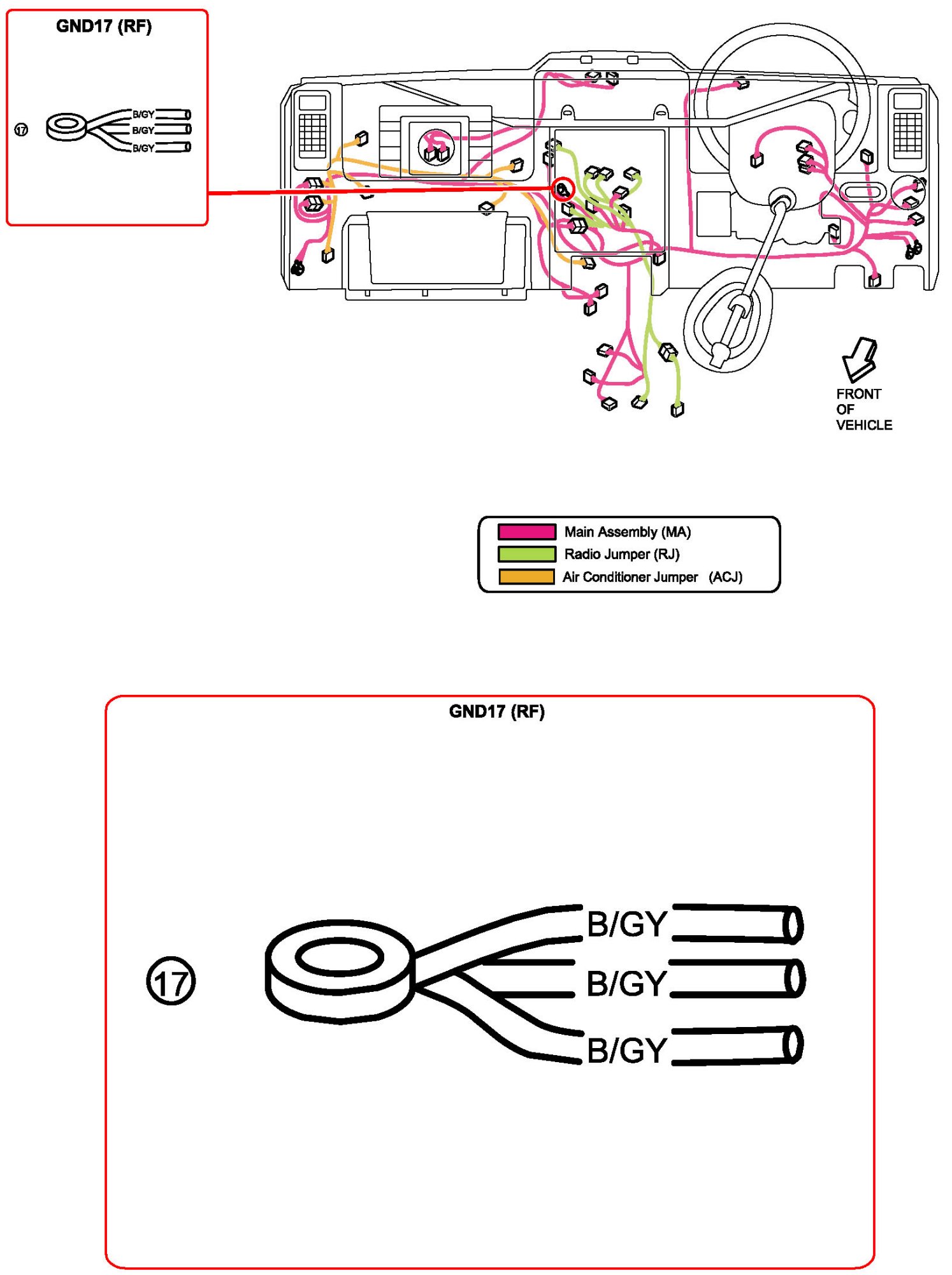 GND17 (RF)

17

B/GY
B/GY
B/GY

FRONT
OF
VEHICLE

Main Assembly (MA)
Radio Jumper (RJ)
Air Conditioner Jumper (ACJ)

GND17 (RF)

17

B/GY
B/GY
B/GY