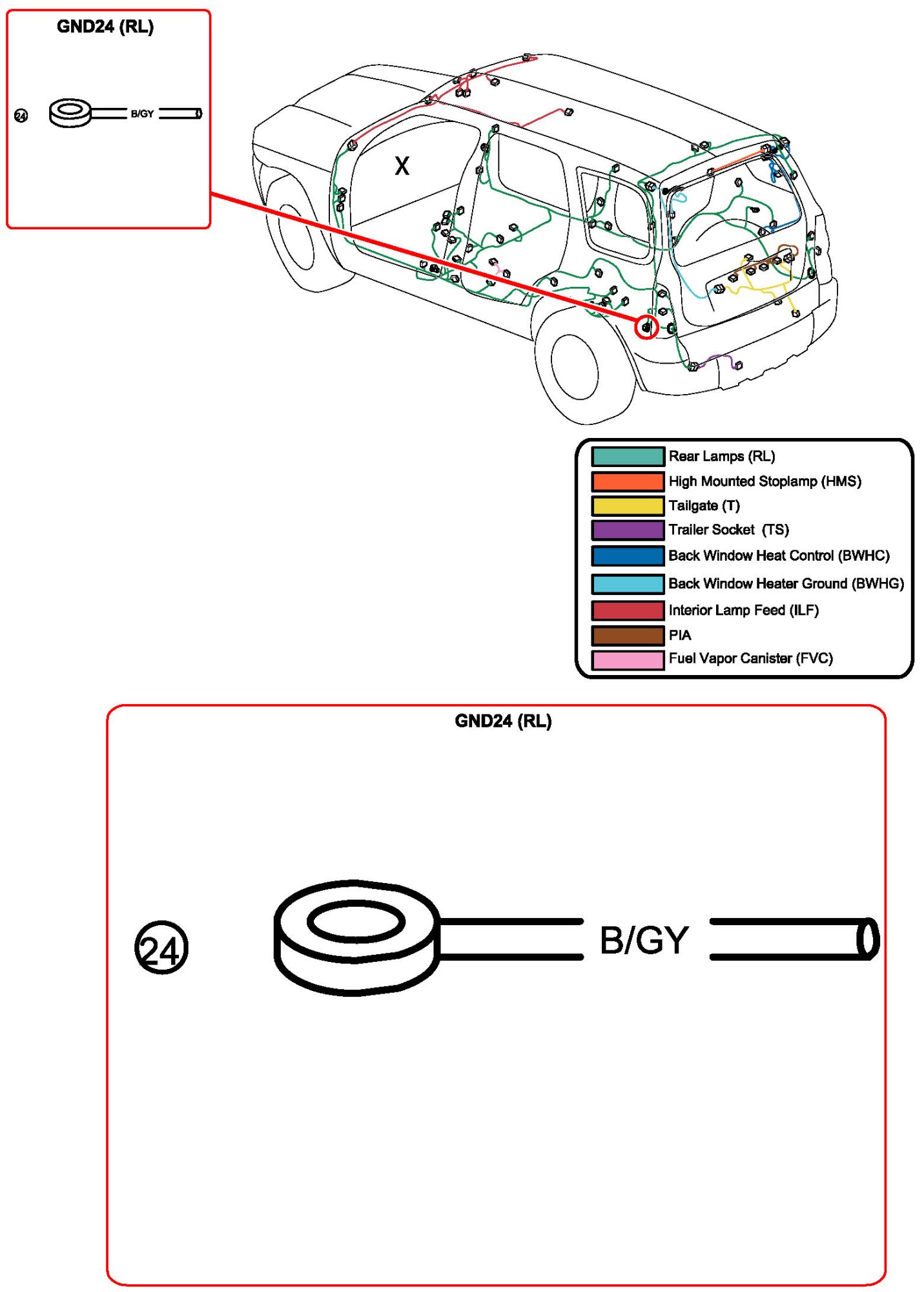 GND24 (RL)

24

B/GY

X

Rear Lamps (RL)
High Mounted Stoplamp (HMS)
Tailgate (T)
Trailer Socket (TS)
Back Window Heat Control (BWHC)
Back Window Heater Ground (BWHG)
Interior Lamp Feed (ILF)
PIA
Fuel Vapor Canister (FVC)

GND24 (RL)

24

B/GY