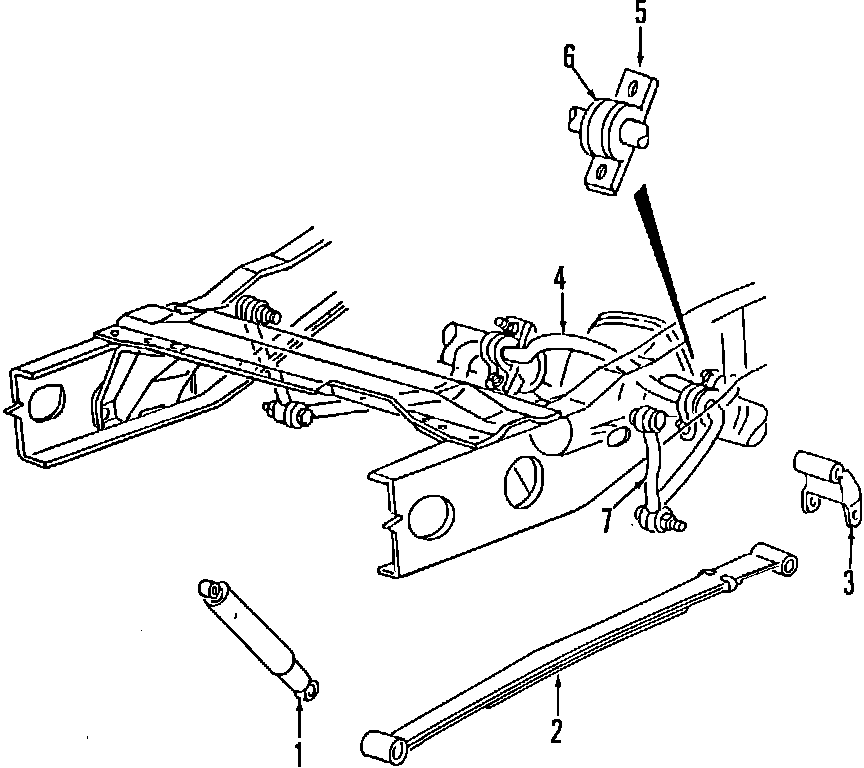 5
6
4
7
3
1
2