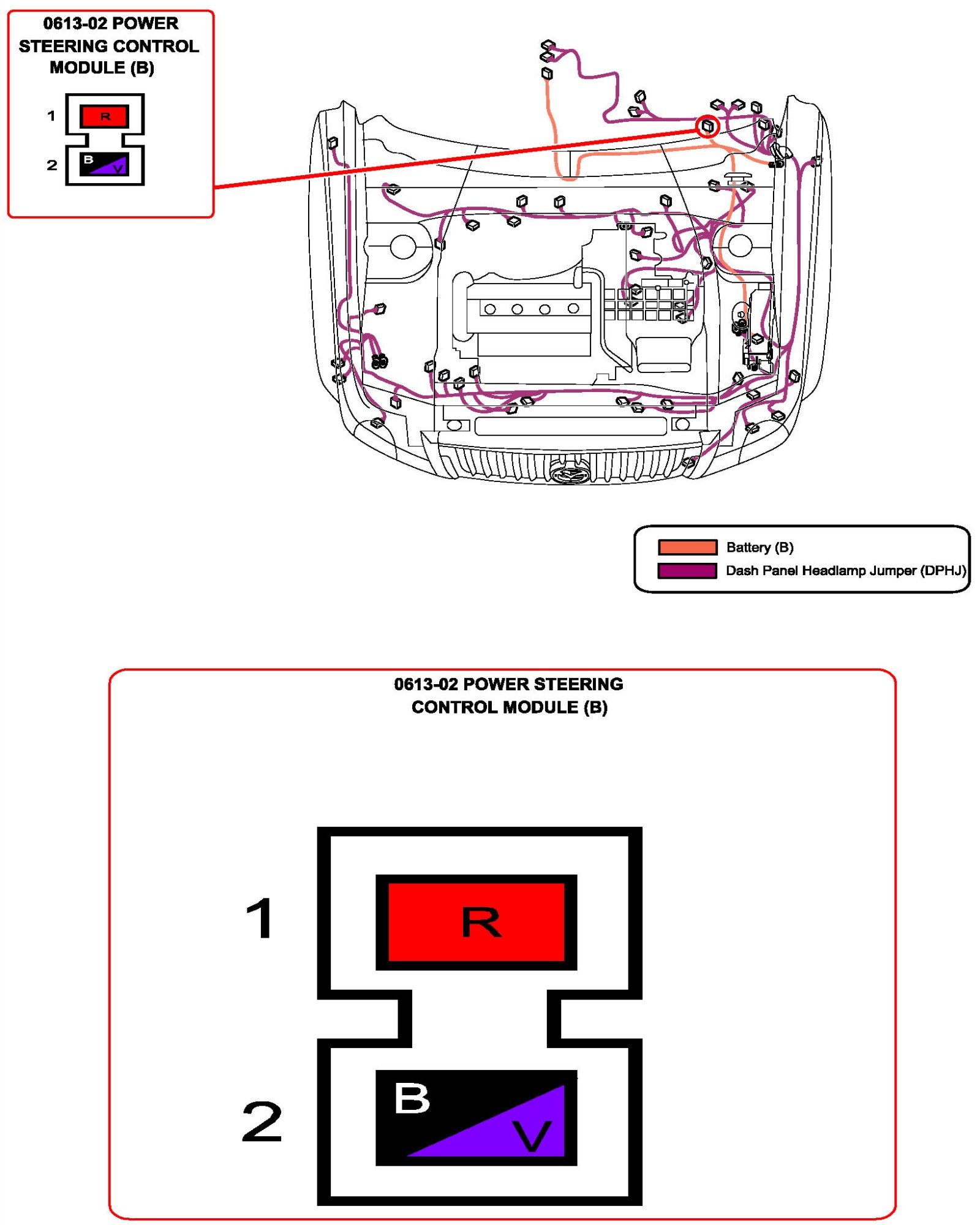 0613-02 POWER STEERING CONTROL MODULE (B)

1 R

2 B V

Battery (B)
Dash Panel Headlamp Jumper (DPHJ)

0613-02 POWER STEERING CONTROL MODULE (B)

1 R

2 B V