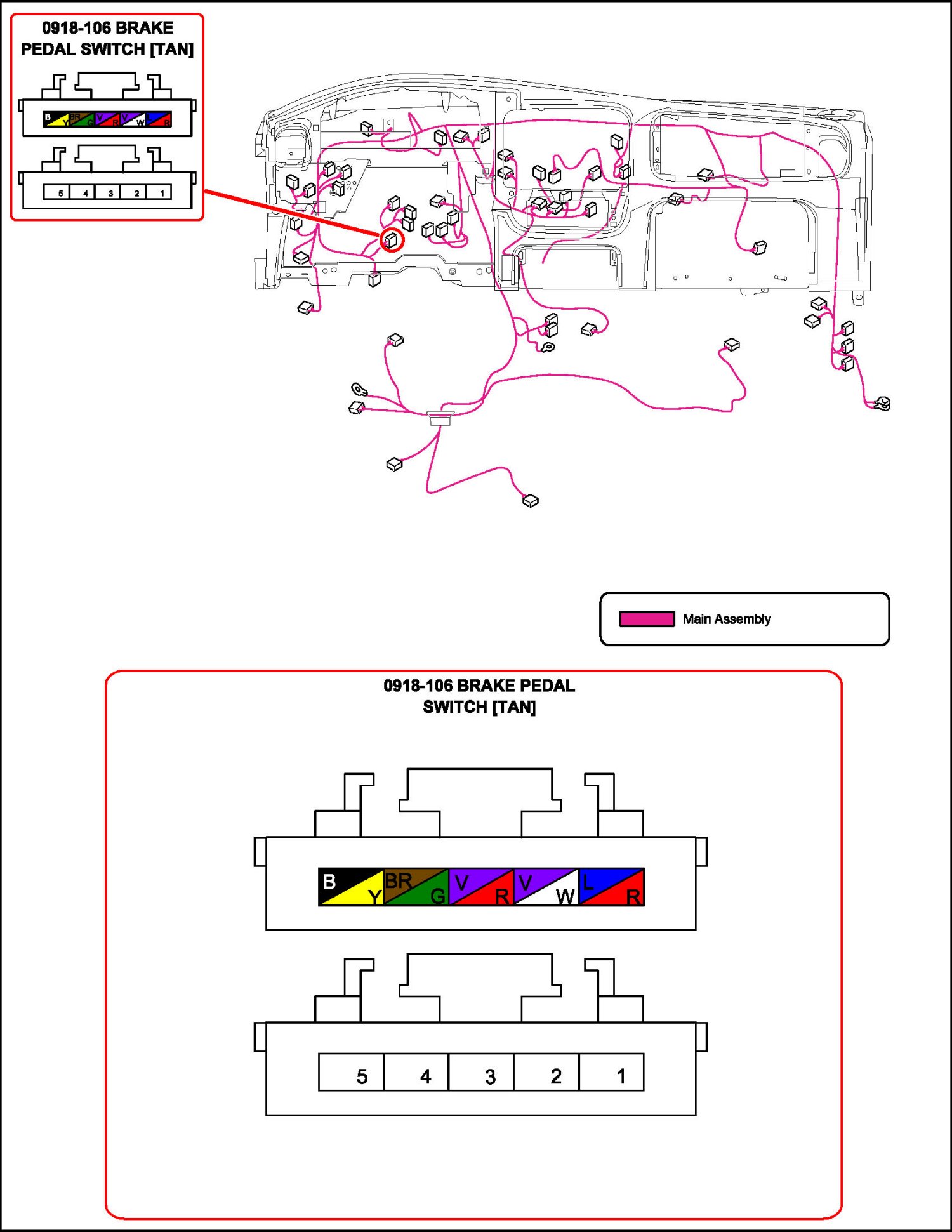 0918-106 BRAKE PEDAL SWITCH [TAN]

B Y BR G V R V W L R

5 4 3 2 1

Main Assembly

0918-106 BRAKE PEDAL SWITCH [TAN]

B Y BR G V R V W L R

5 4 3 2 1