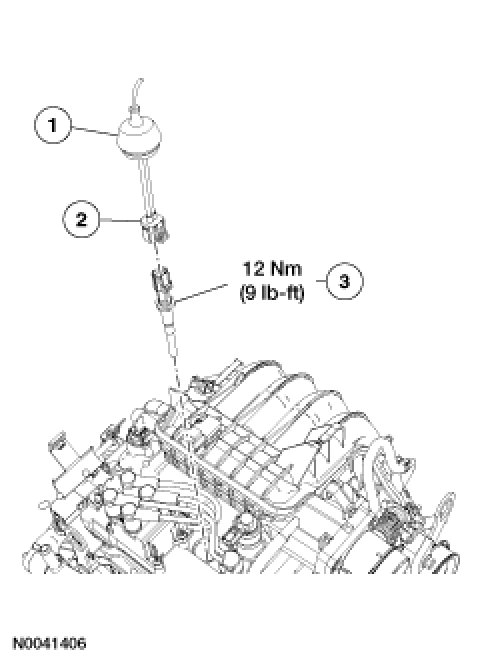 1

2

12 Nm
(9 lb-ft)

3

N0041406