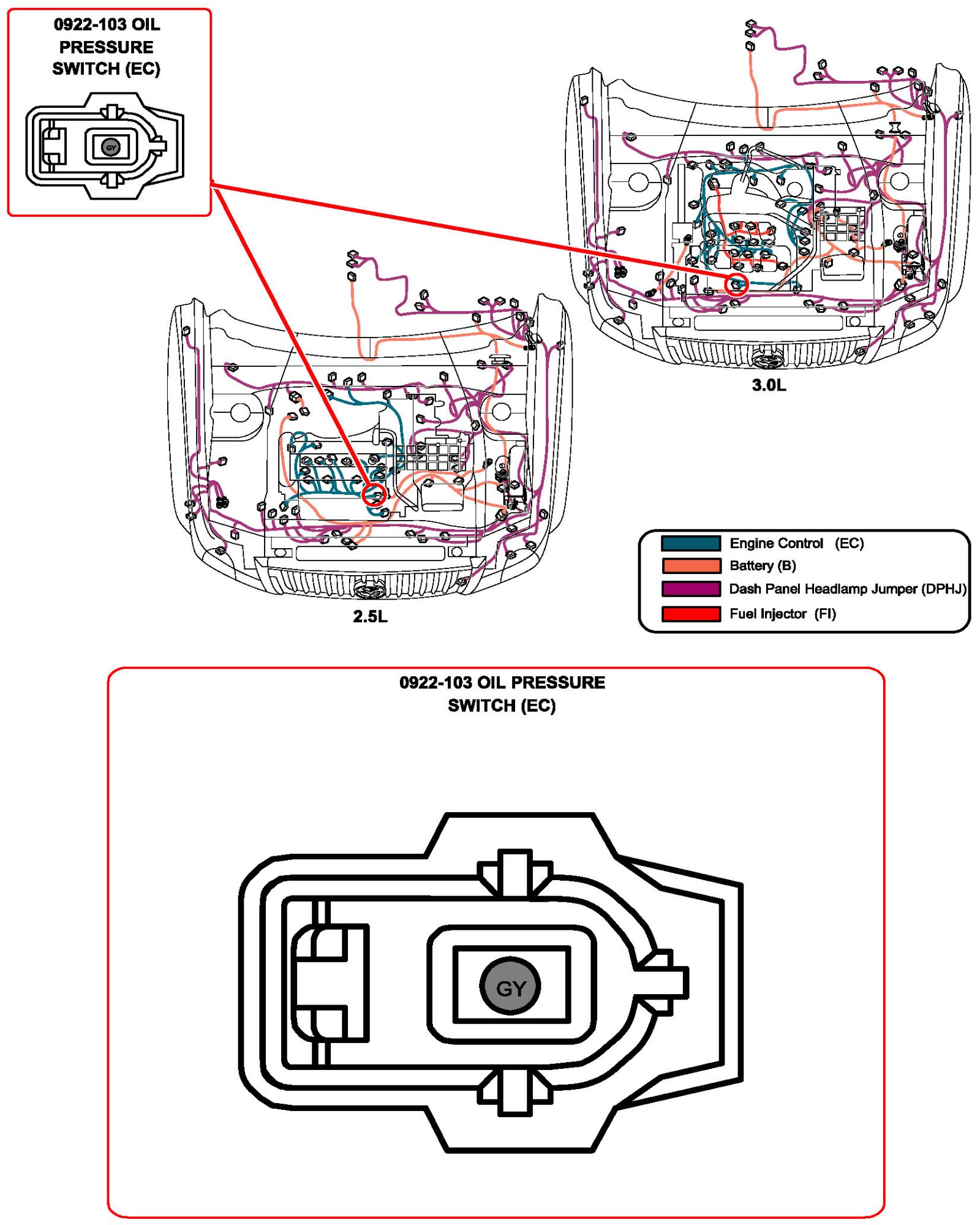 0922-103 OIL PRESSURE SWITCH (EC)

GY

3.0L

2.5L

Engine Control (EC)
Battery (B)
Dash Panel Headlamp Jumper (DPHJ)
Fuel Injector (FI)

0922-103 OIL PRESSURE SWITCH (EC)

GY