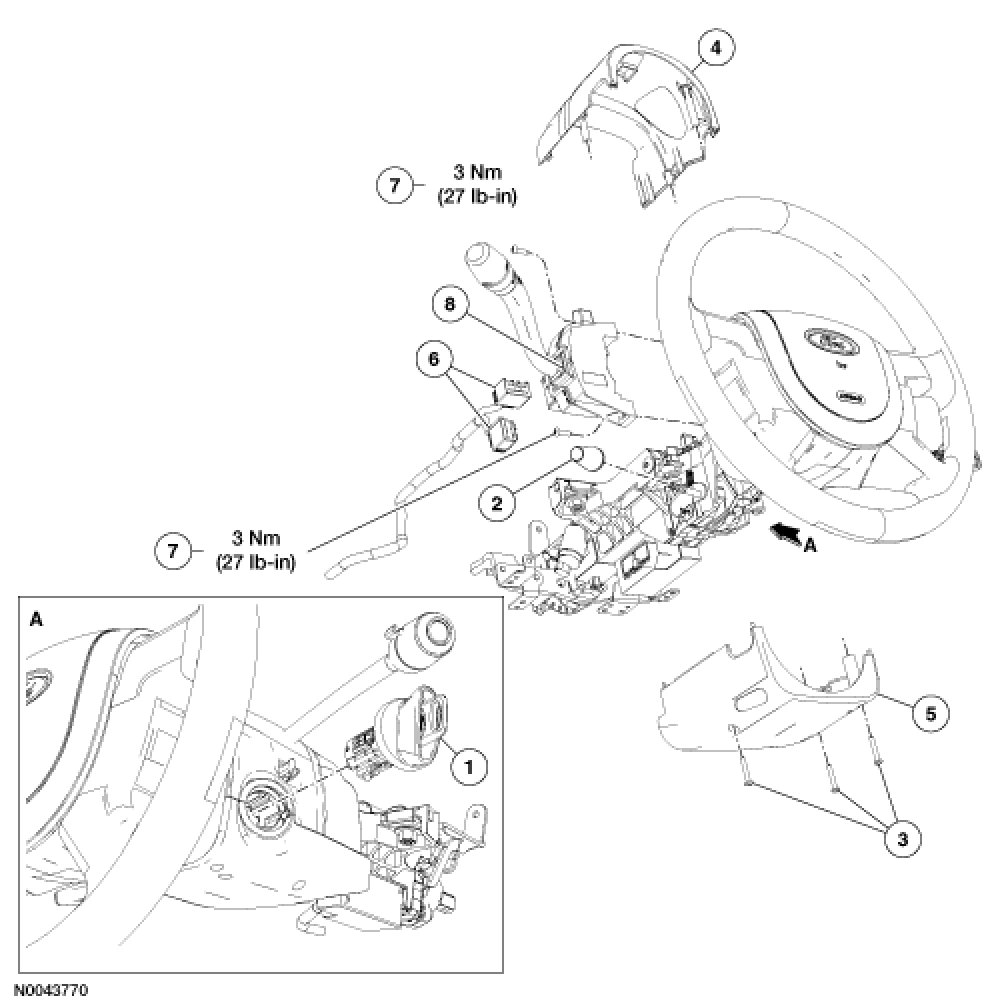 4

7 3 Nm (27 lb-in)

8

6

2

7 3 Nm (27 lb-in)

A

A

1

5

3

N0043770