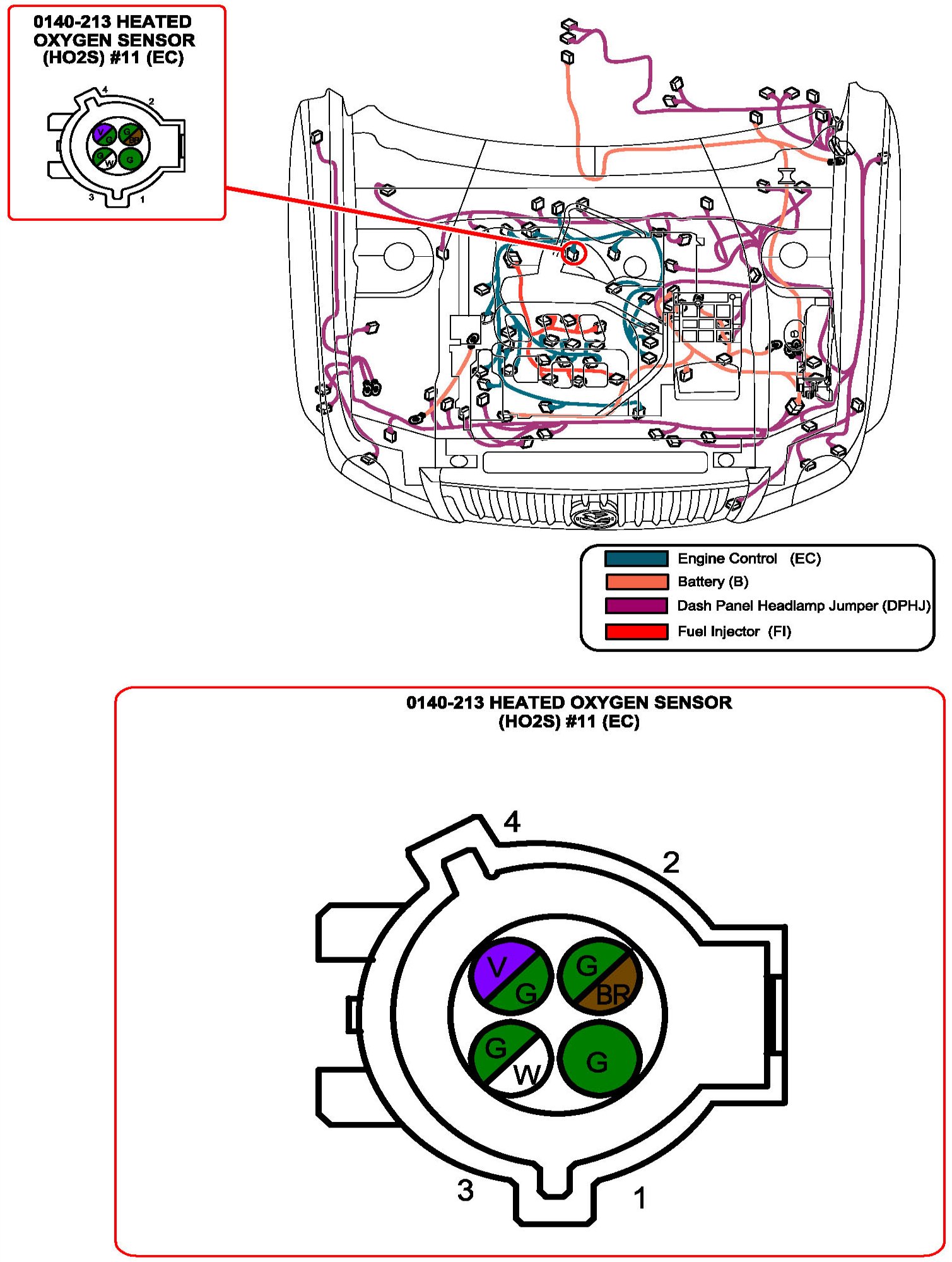 0140-213 HEATED OXYGEN SENSOR (HO2S) #11 (EC)

4
2
V
G
G
BR
G
W
G
3
1

Engine Control (EC)
Battery (B)
Dash Panel Headlamp Jumper (DPHJ)
Fuel Injector (FI)

0140-213 HEATED OXYGEN SENSOR (HO2S) #11 (EC)

4
2
V
G
G
BR
G
W
G
3
1